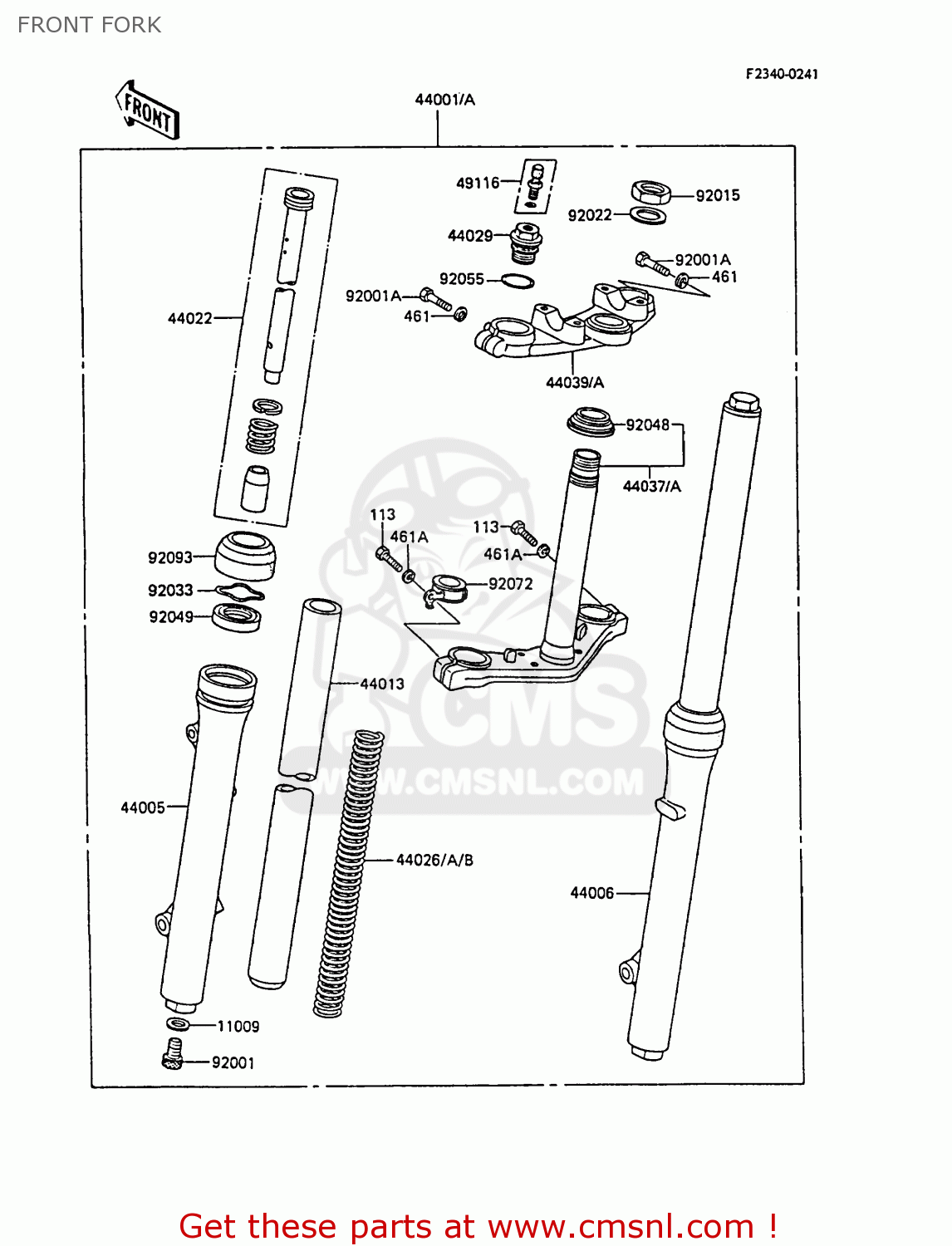 FRONT FORK

F2340-0241

FRONT

44001/A

49116

92015

92022

44029

92001A

461

92055

92001A

461

44022

44039/A

92048

44037/A

113

461A

113

461A

92072

92093

92033

92049

44013

CMS

WWW.CMSNL.COM

44005

44026/A/B

44006

11009

92001

Get these parts at www.cmsnl.com !