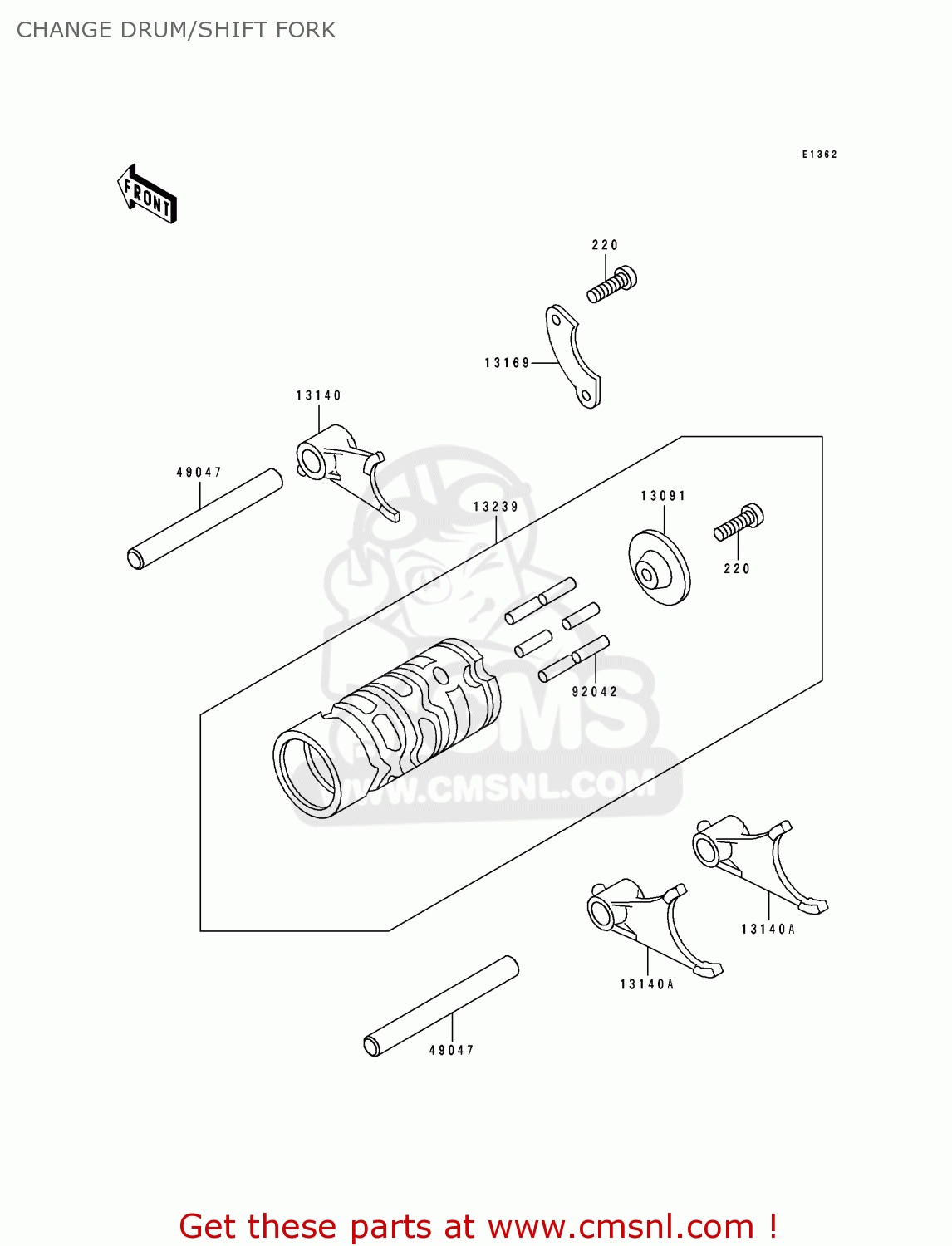 CHANGE DRUM/SHIFT FORK

E1362

FRONT

220

13169

13140

49047

13239

13091

220

92042

CMS
WWW.CMSNL.COM

13140A

13140A

49047

Get these parts at www.cmsnl.com !