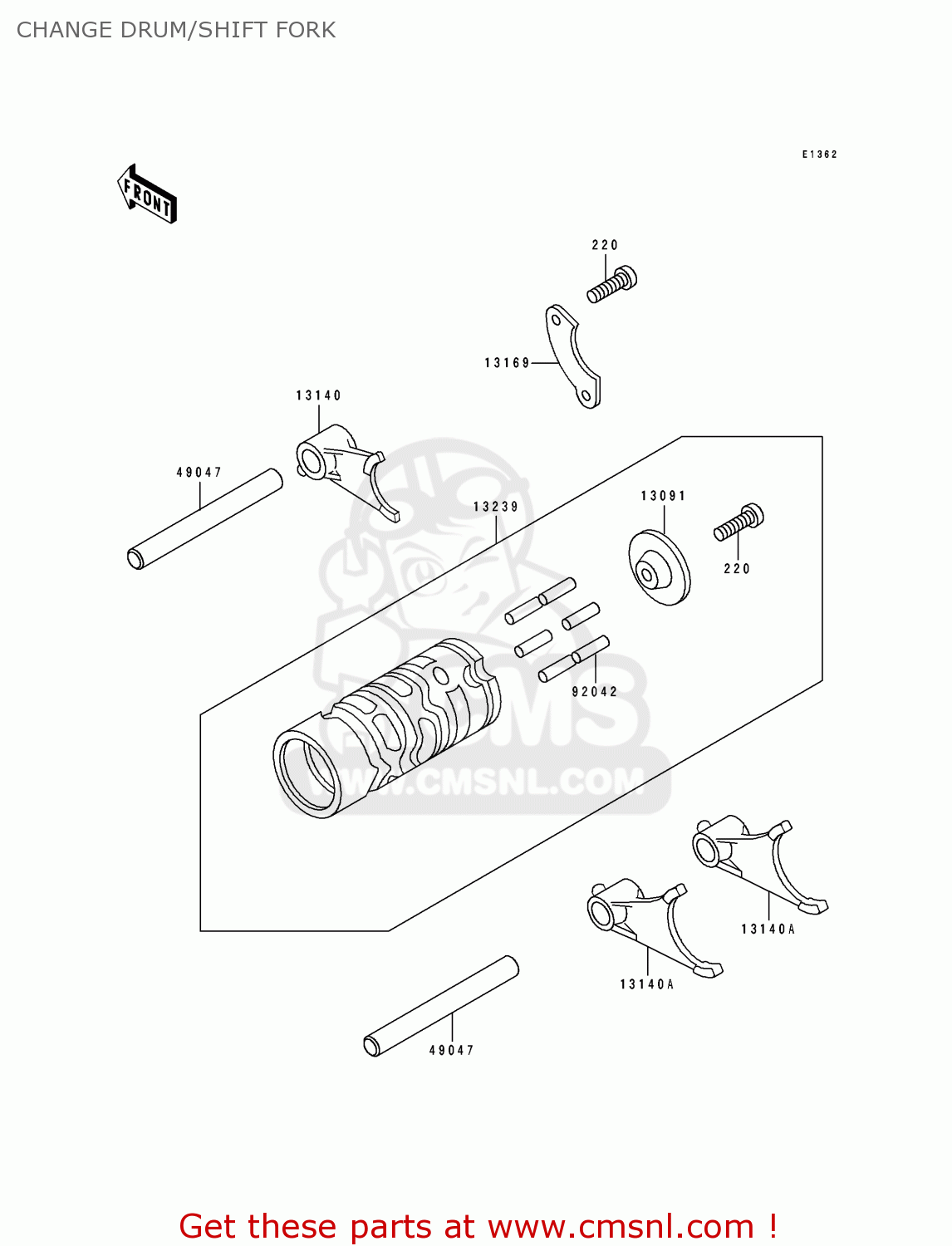 CHANGE DRUM/SHIFT FORK

E1362

FRONT

220

13169

13140

49047

13239

13091

220

92042

CMS
WWW.CMSNL.COM

13140A

13140A

49047

Get these parts at www.cmsnl.com !