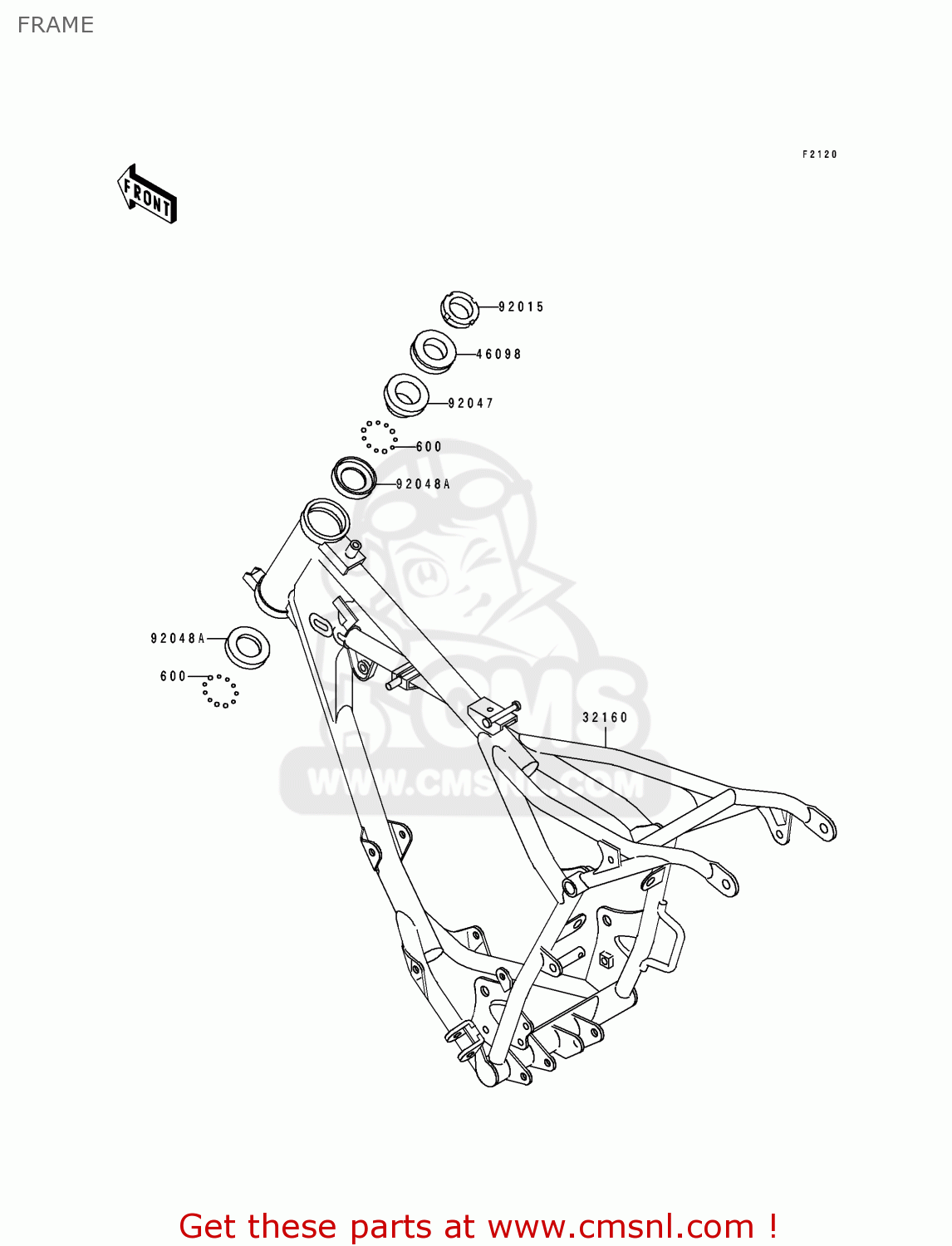 FRAME

F2120

FRONT

92015
46098
92047
600
92048A
92048A
600
32160

CMS
WWW.CMSNL.COM

Get these parts at www.cmsnl.com !