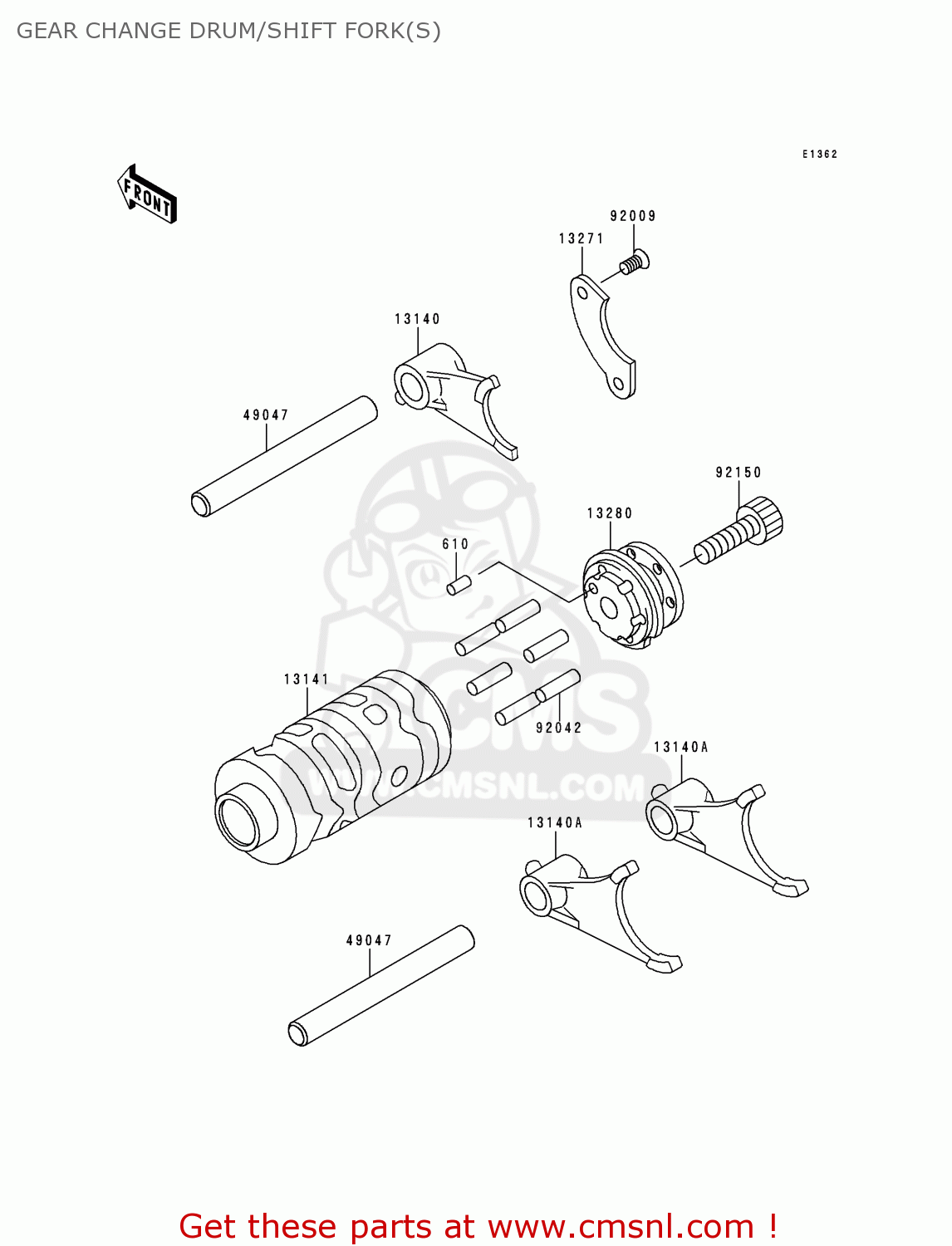 GEAR CHANGE DRUM/SHIFT FORK(S)

E1362

FRONT

92009
13271
13140
49047
92150
13280
610
13141
92042
13140A
13140A
49047

CMS
WWW.CMSNL.COM

Get these parts at www.cmsnl.com !