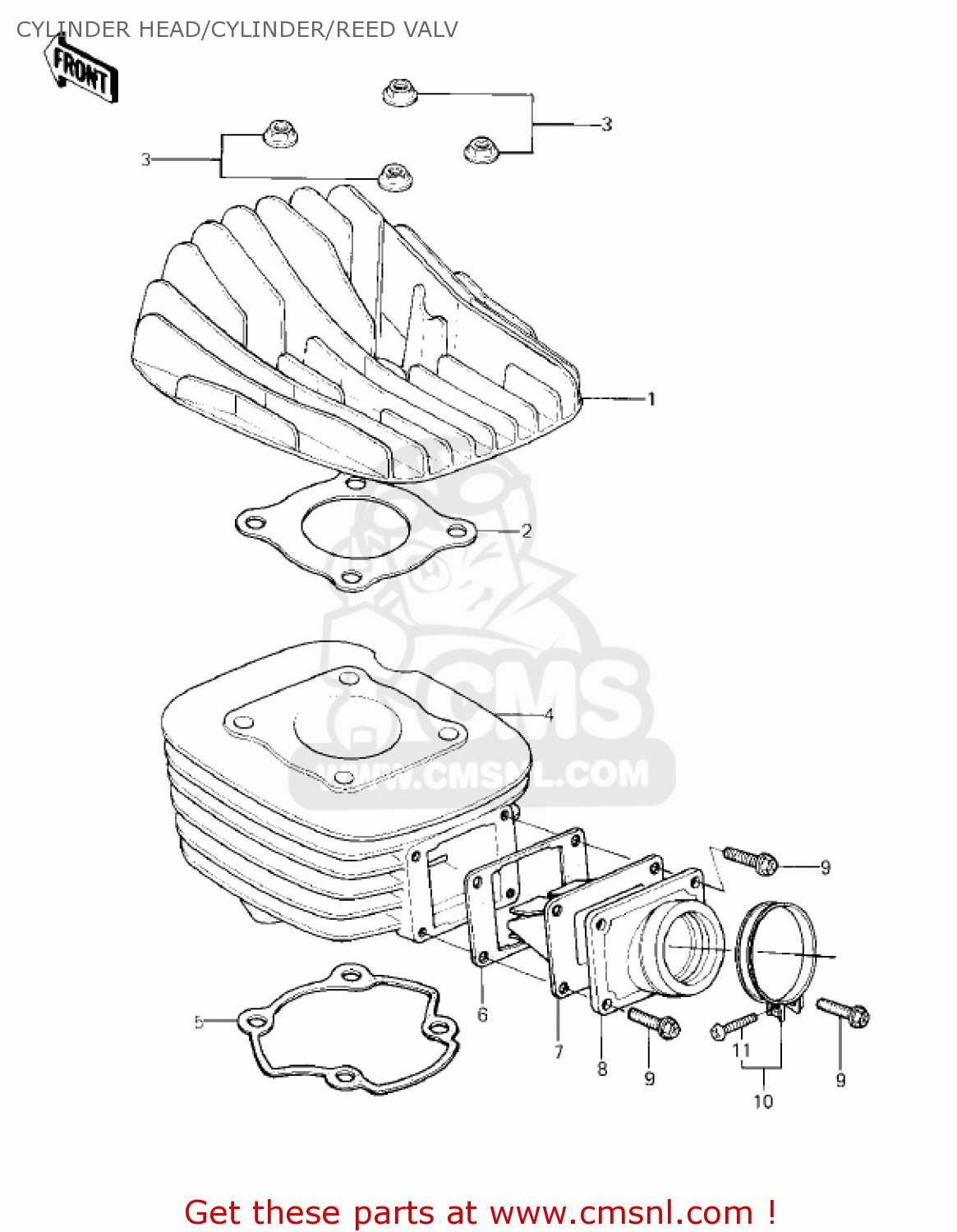 CYLINDER HEAD/CYLINDER/REED VALV

FRONT

3
3
1
2
CMS
WWW.CMSNL.COM
4
9
5
6
7
8
9
11
10
9

Get these parts at www.cmsnl.com !