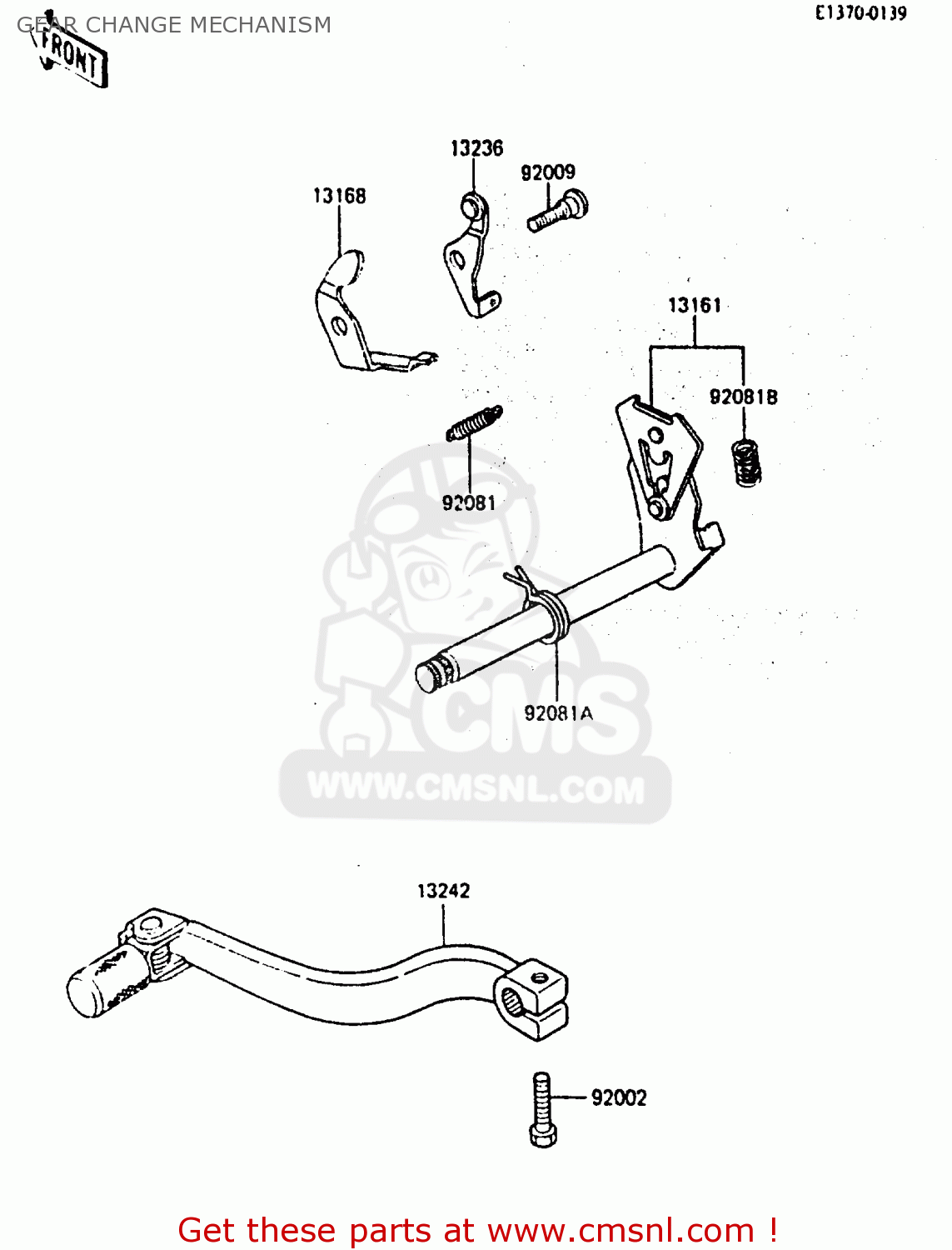 GEAR CHANGE MECHANISM

E1370-0139

FRONT

13236

92009

13168

13161

92081B

92081

92081A

CMS
WWW.CMSNL.COM

13242

92002

Get these parts at www.cmsnl.com !