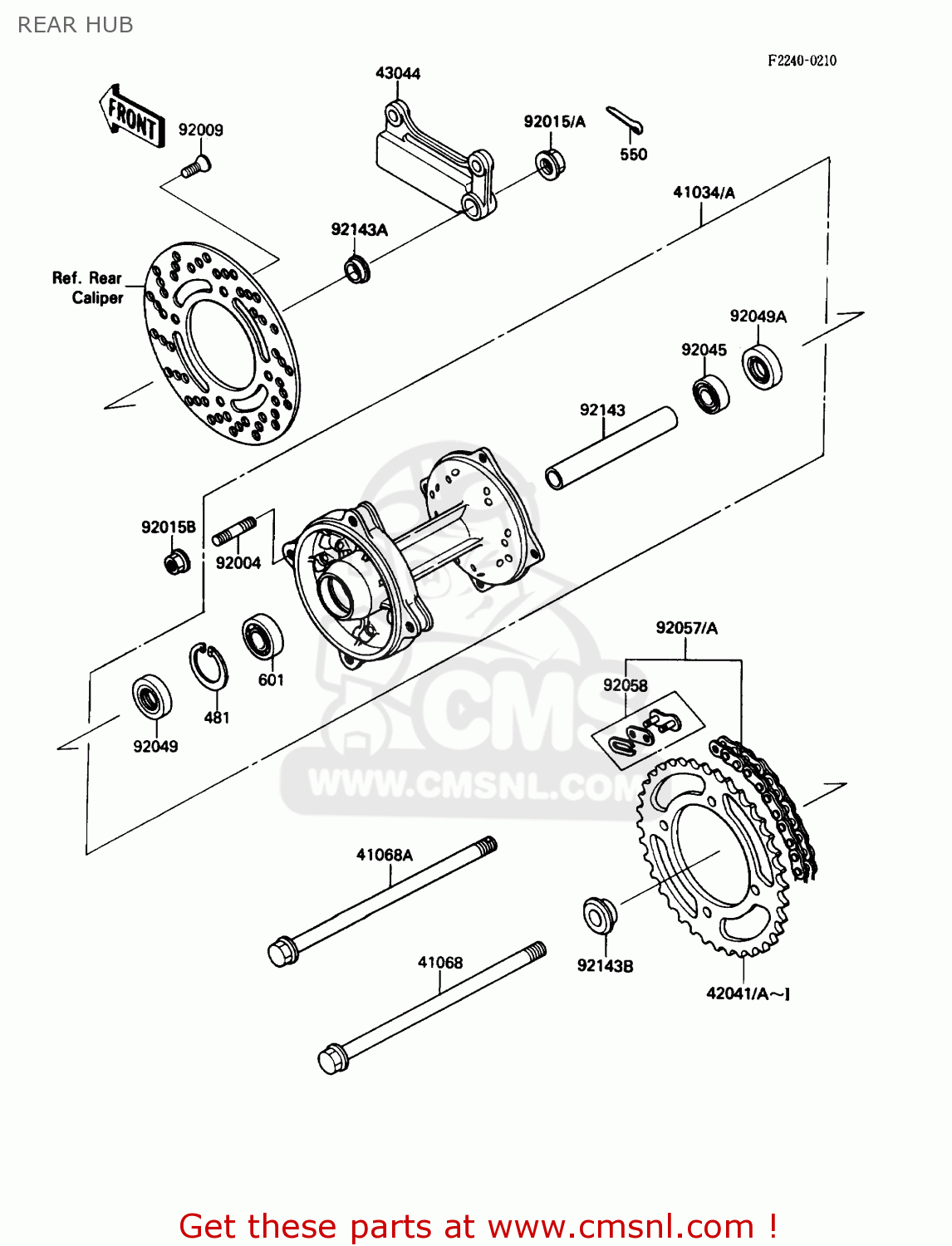 REAR HUB

F2240-0210

FRONT

43044

92009

92015/A

550

41034/A

92143A

Ref. Rear Caliper

92049A

92045

92143

92015B

92004

601

481

92049

92057/A

92058

CMS

WWW.CMSNL.COM

41068A

41068

92143B

42041/A~I

Get these parts at www.cmsnl.com !