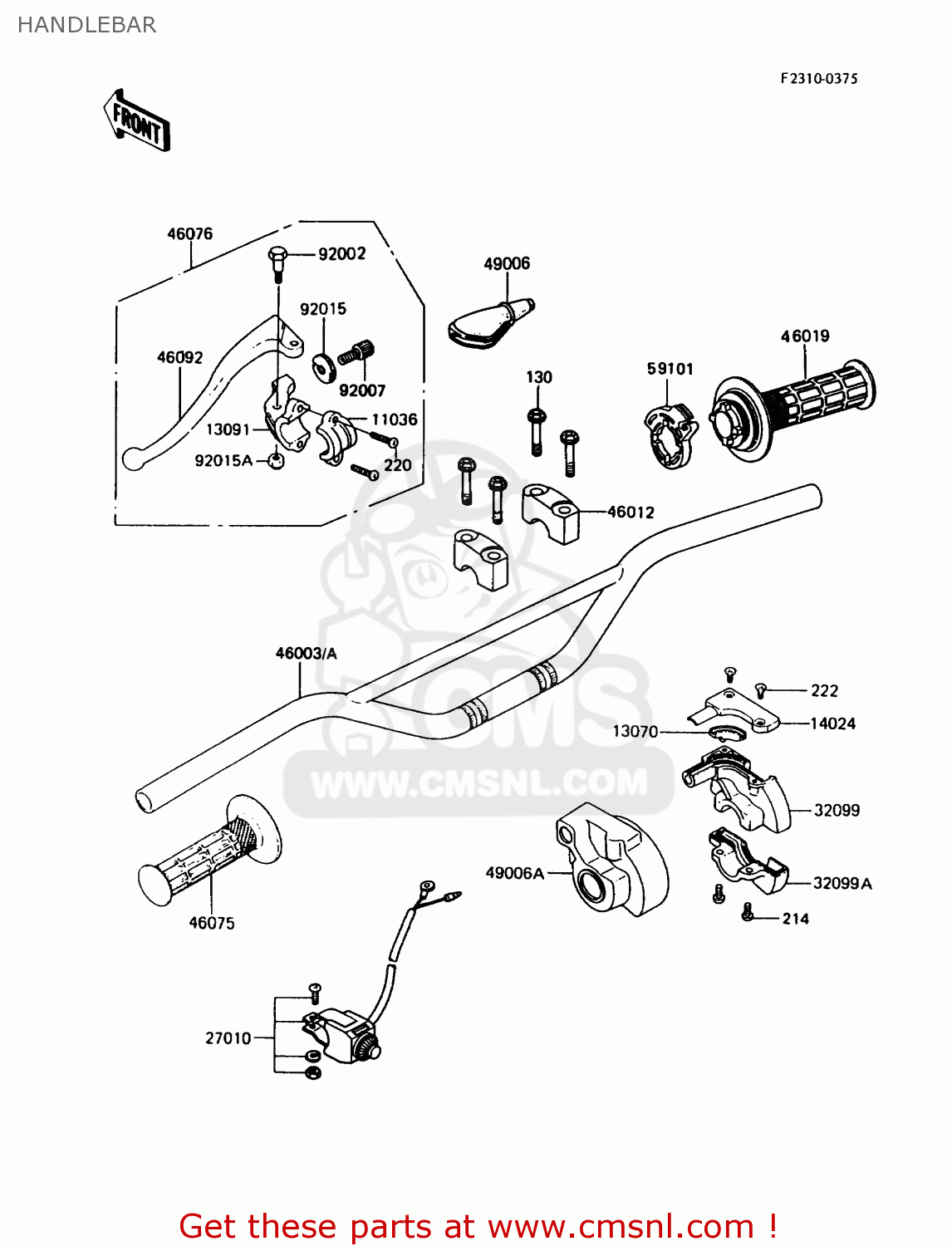 HANDLEBAR

F2310-0375

FRONT

46076
92002
92015
46092
92007
13091
11036
92015A
220
49006
130
59101
46019
46012
46003/A
222
14024
13070
32099
49006A
32099A
214
46075
27010

CMS
WWW.CMSNL.COM

Get these parts at www.cmsnl.com !