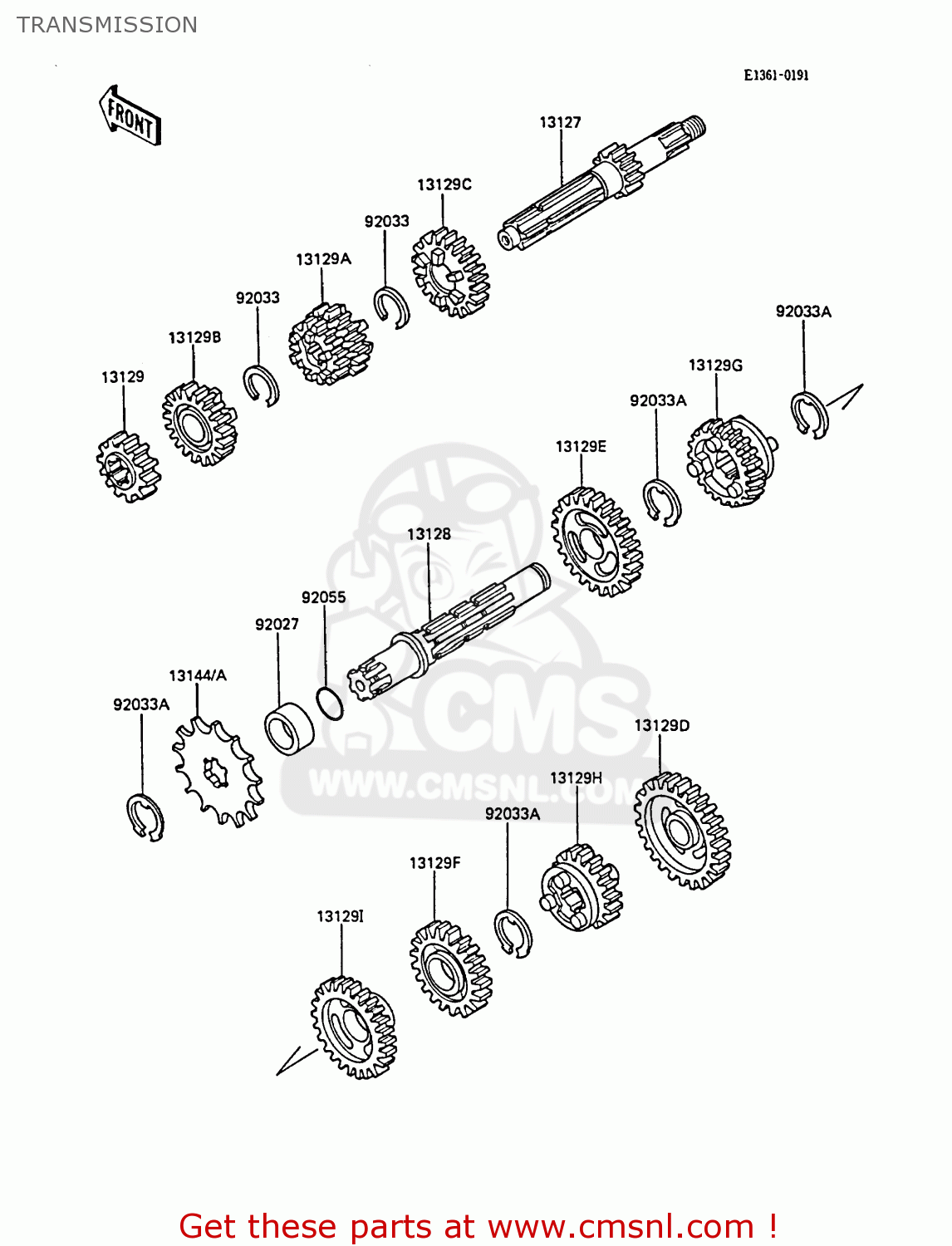 TRANSMISSION

E1361-0191

FRONT

13127

13129C

92033

13129A

92033

13129B

13129

92033A

13129G

92033A

13129E

13128

92055

92027

13144/A

92033A

CMS
WWW.CMSNL.COM

13129D

13129H

92033A

13129F

13129I

Get these parts at www.cmsnl.com !