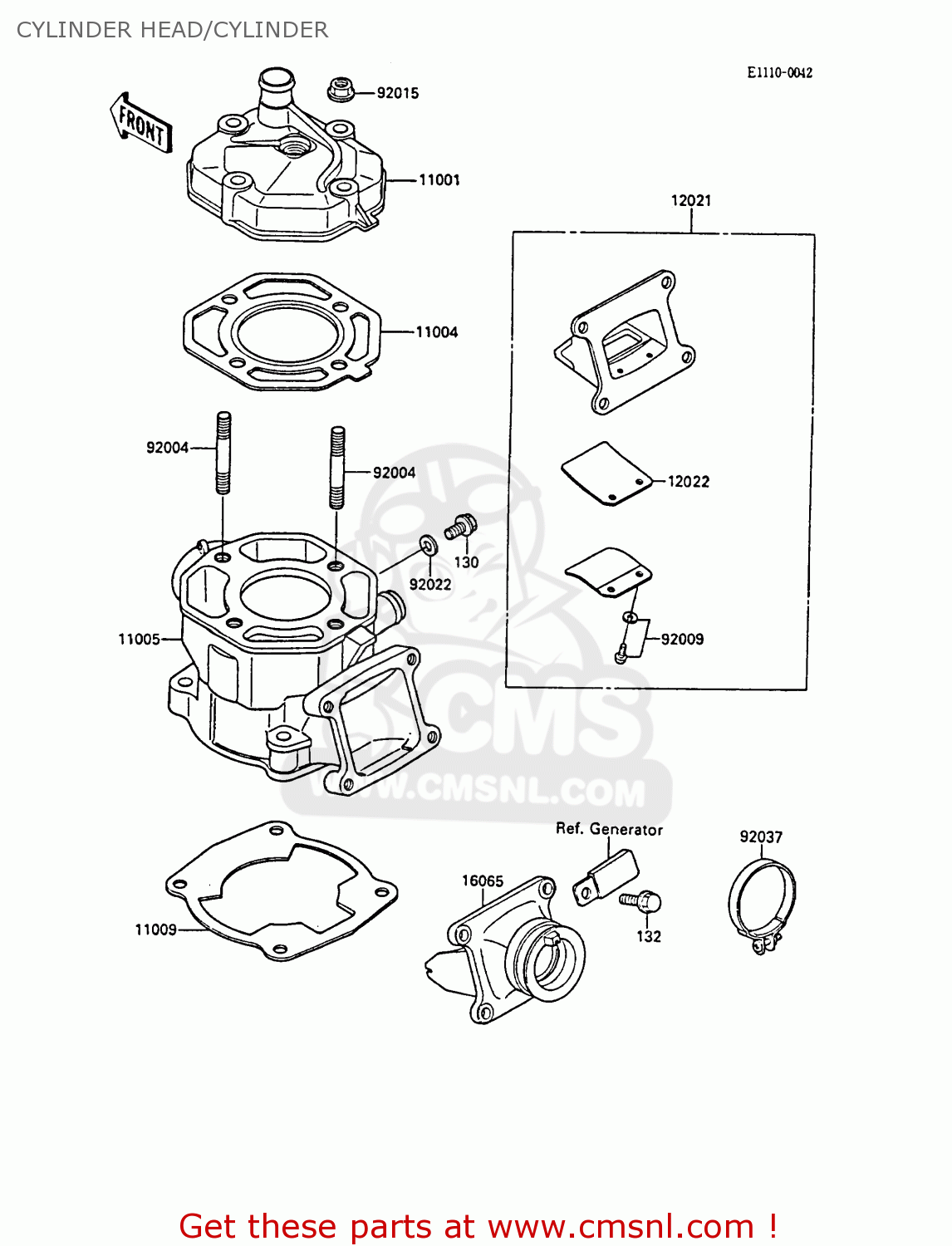 CYLINDER HEAD/CYLINDER

E1110-0042

FRONT

92015

11001

12021

11004

92004

92004

130

92022

12022

11005

92009

CMS
WWW.CMSNL.COM

Ref. Generator

92037

16065

132

11009

Get these parts at www.cmsnl.com !