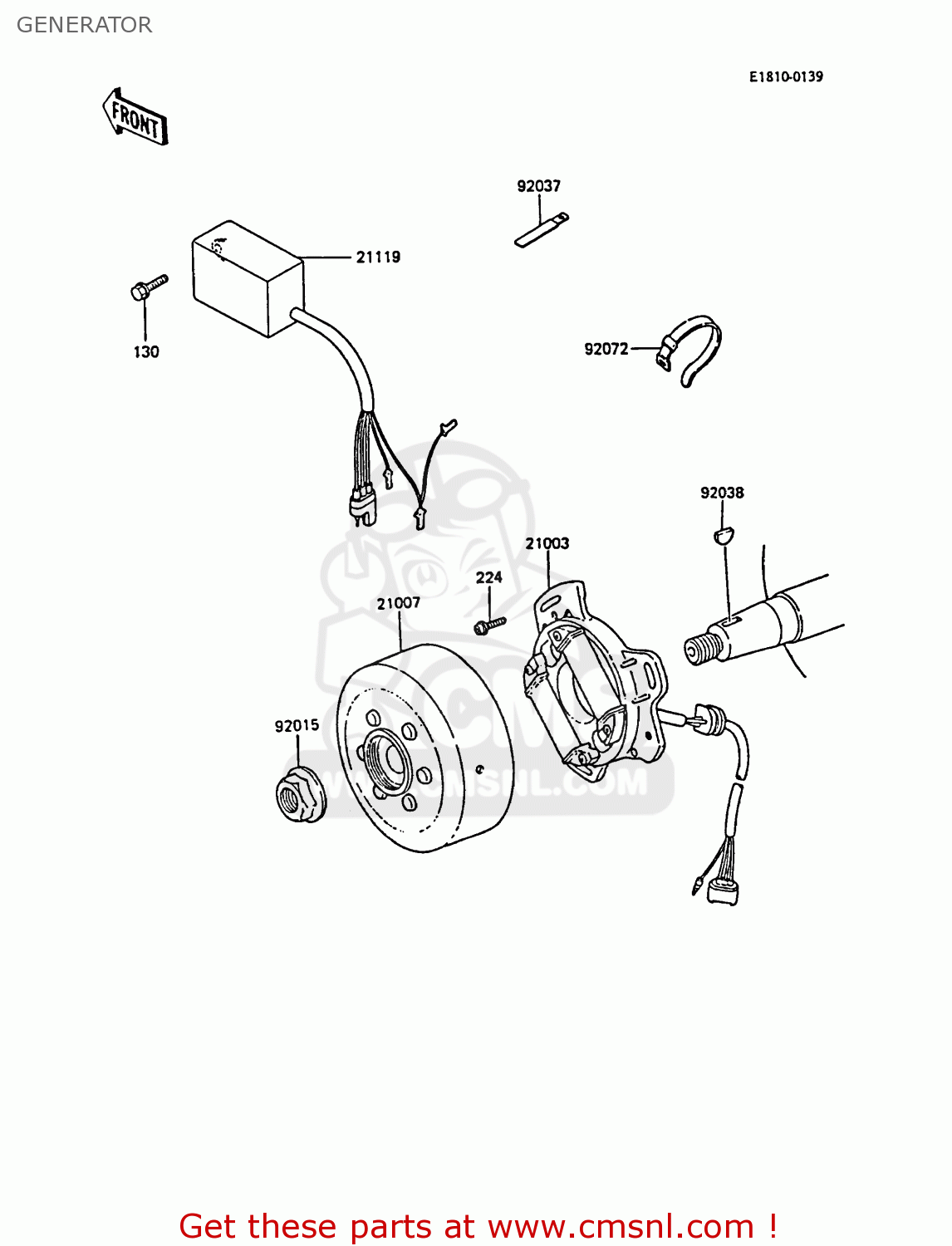 GENERATOR

E1810-0139

FRONT

92037

21119

130

92072

92038

21003

224

21007

92015

CMS

WWW.CMSNL.COM

Get these parts at www.cmsnl.com !