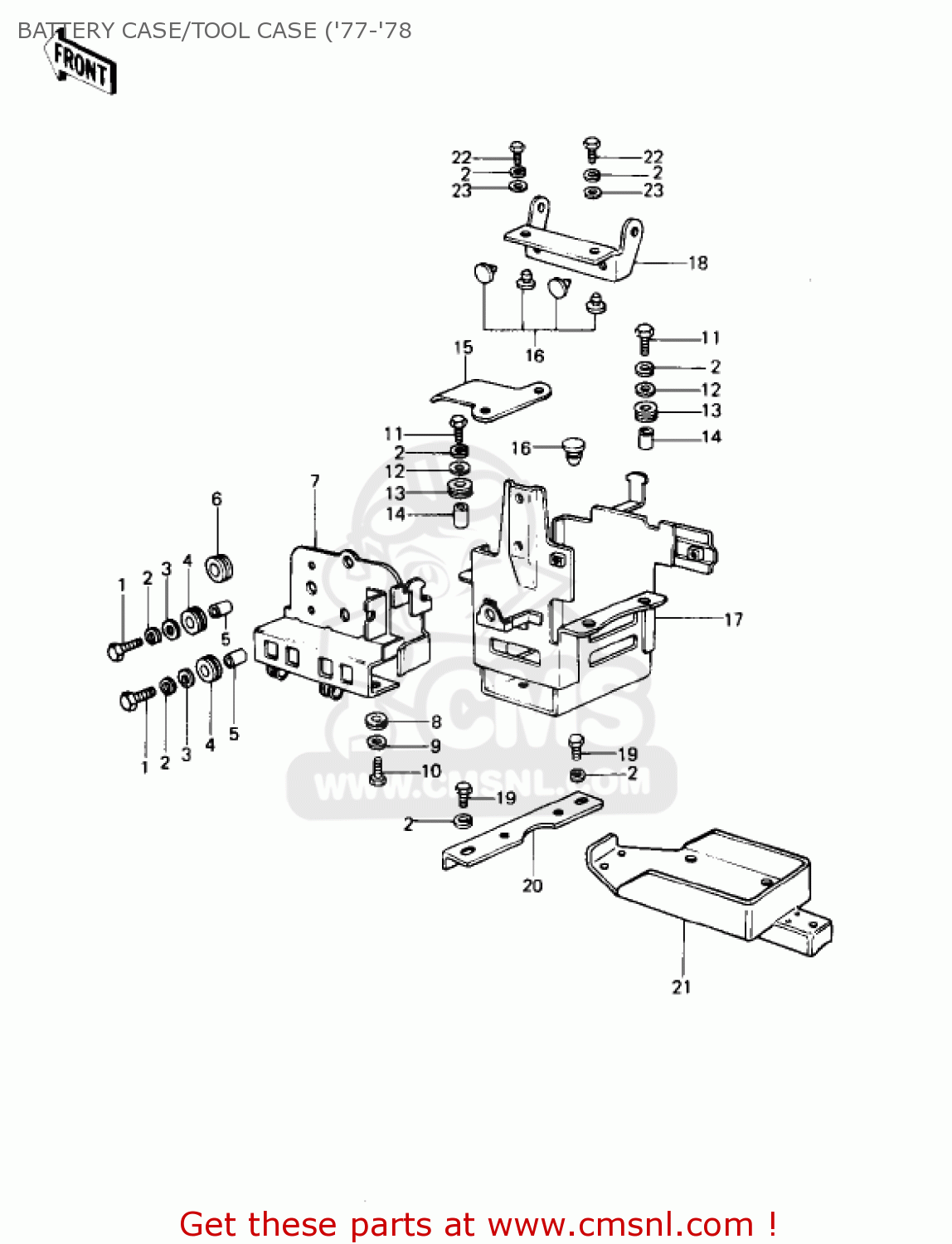 BATTERY CASE/TOOL CASE ('77-'78

FRONT

22
2
23
22
2
23
18
16
15
11
2
12
13
14
11
2
12
13
14
16
7
6
1
2
3
4
5
1
2
3
4
5
17
8
9
10
19
2
19
2
20
21

CMS
WWW.CMSNL.COM

Get these parts at www.cmsnl.com !