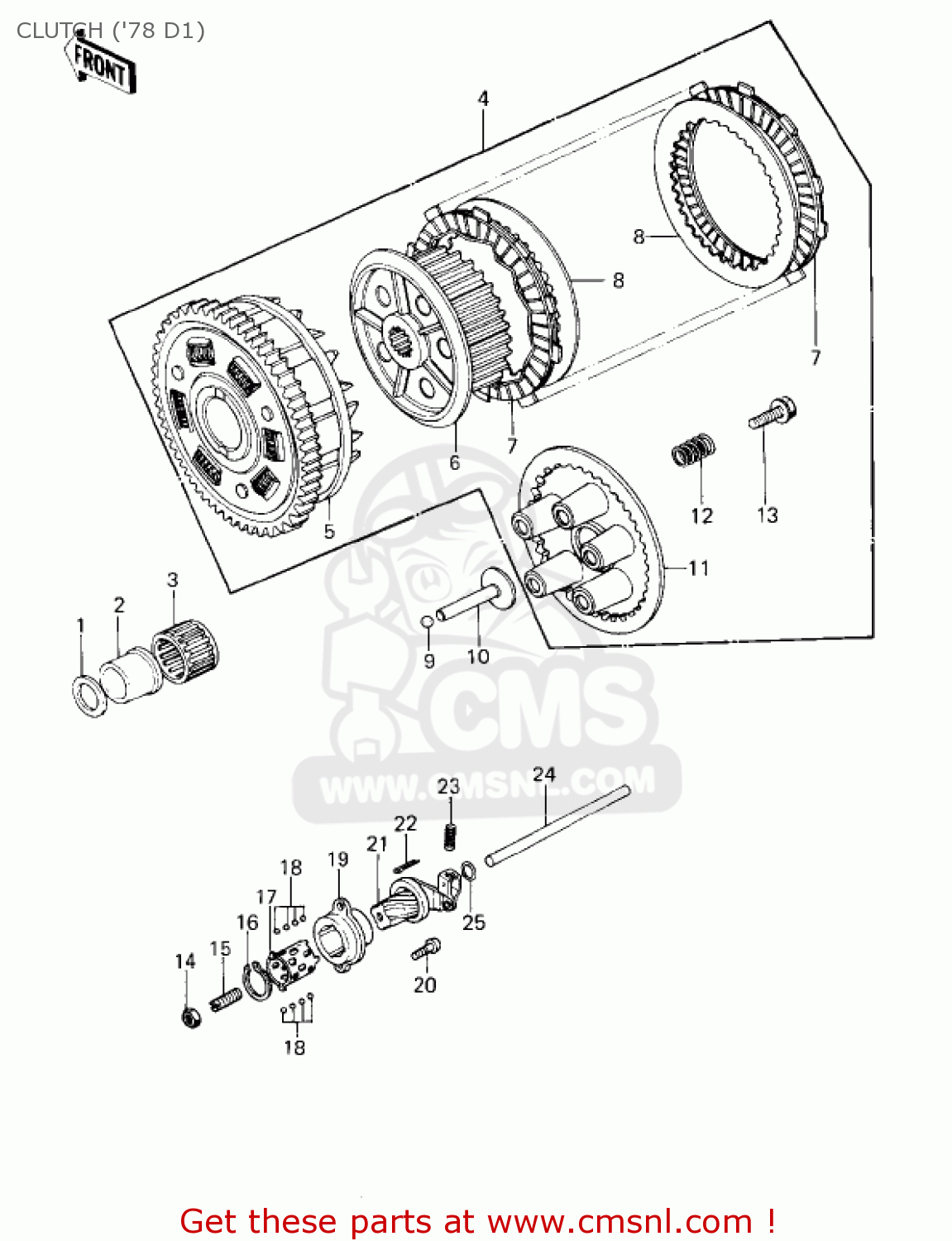 CLUTCH ('78 D1)

FRONT

4
8
8
7
7
6
5
12
13
11
3
2
1
9
10
CMS
WWW.CMSNL.COM
24
23
22
21
19
18
17
16
15
14
25
20
18

Get these parts at www.cmsnl.com !