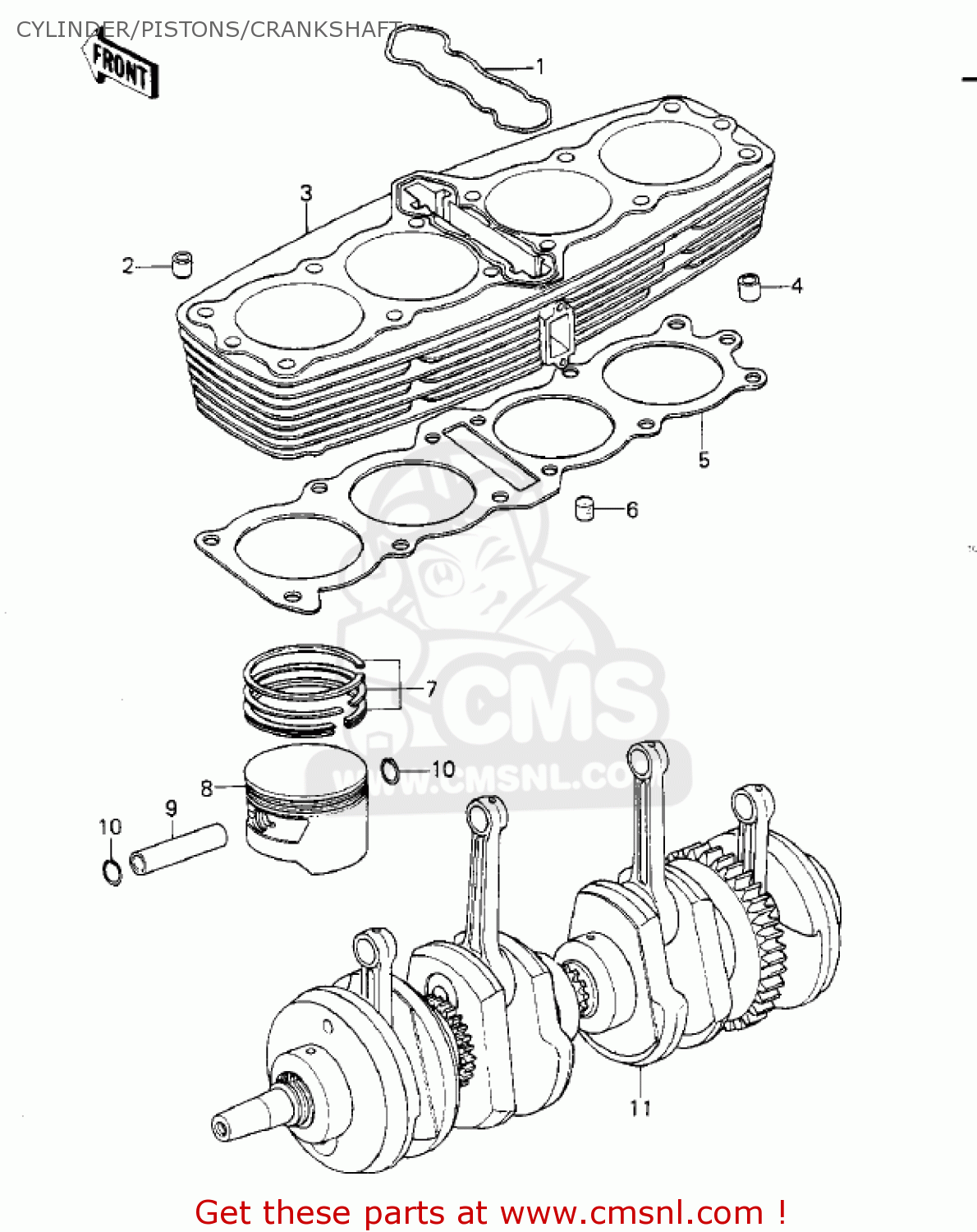 CYLINDER/PISTONS/CRANKSHAFT

FRONT

1
3
2
4
5
6
7
10
8
9
10
11

CMS
WWW.CMSNL.CO

Get these parts at www.cmsnl.com !