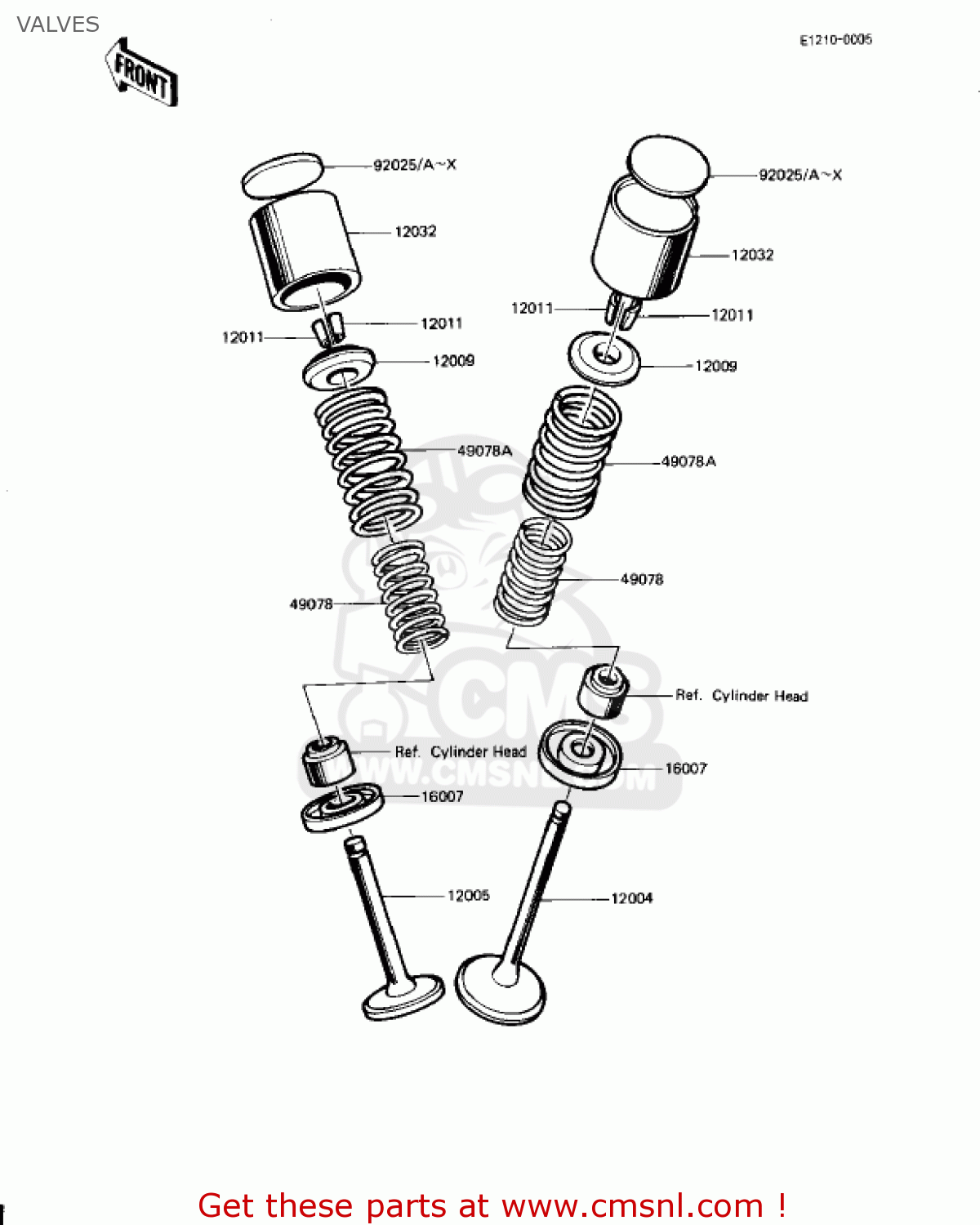 VALVES

E1210-0005

FRONT

92025/A~X

12032

12011

12011

12009

49078A

49078

Ref. Cylinder Head

16007

12005

92025/A~X

12032

12011

12011

12009

49078A

49078

Ref. Cylinder Head

16007

12004

CMS

WWW.CMSNL.COM

Get these parts at www.cmsnl.com !