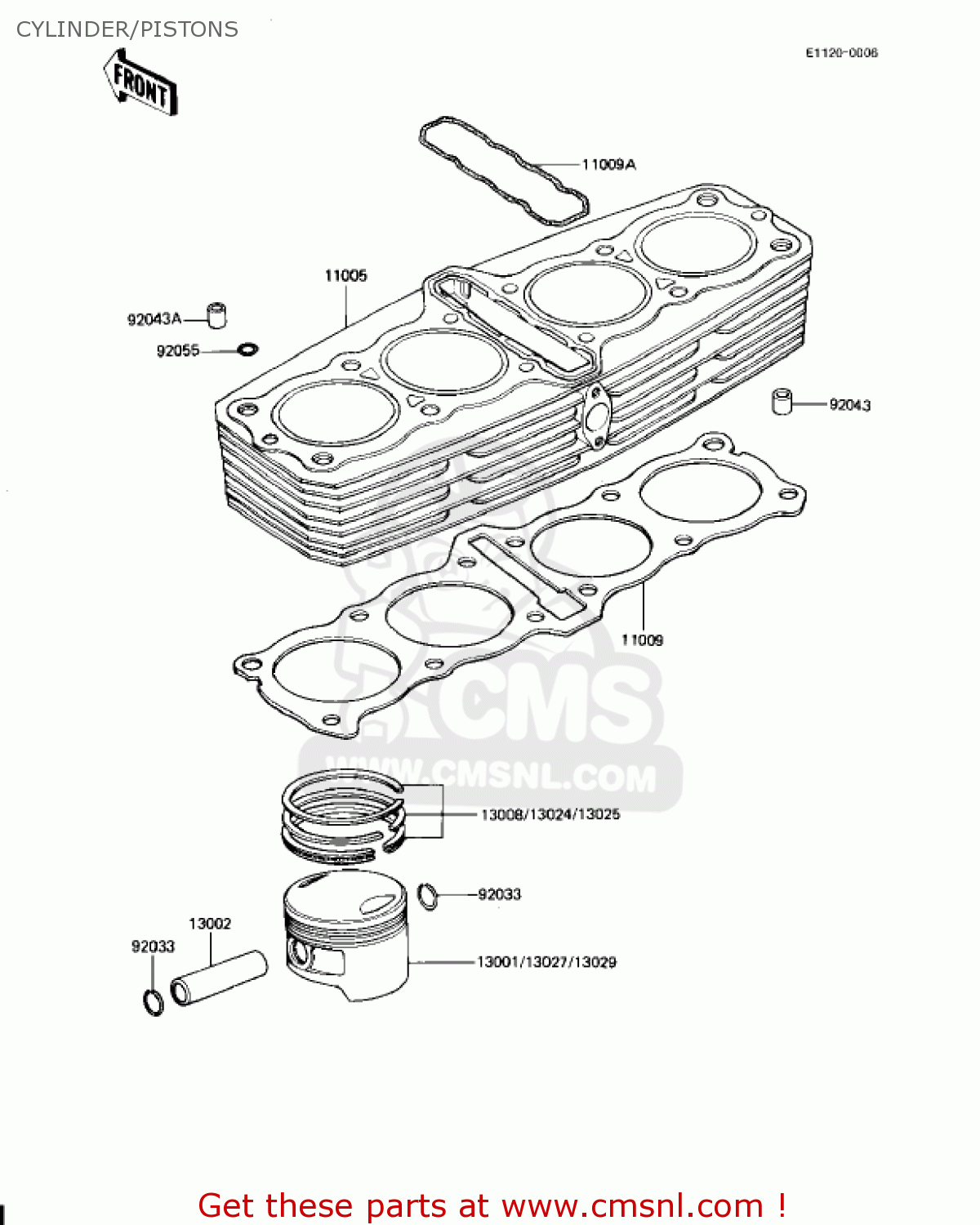 CYLINDER/PISTONS

E1120-0006

FRONT

11009A

11005

92043A

92055

92043

11009

CMS

WWW.CMSNL.COM

13008/13024/13025

92033

13002

92033

13001/13027/13029

Get these parts at www.cmsnl.com !