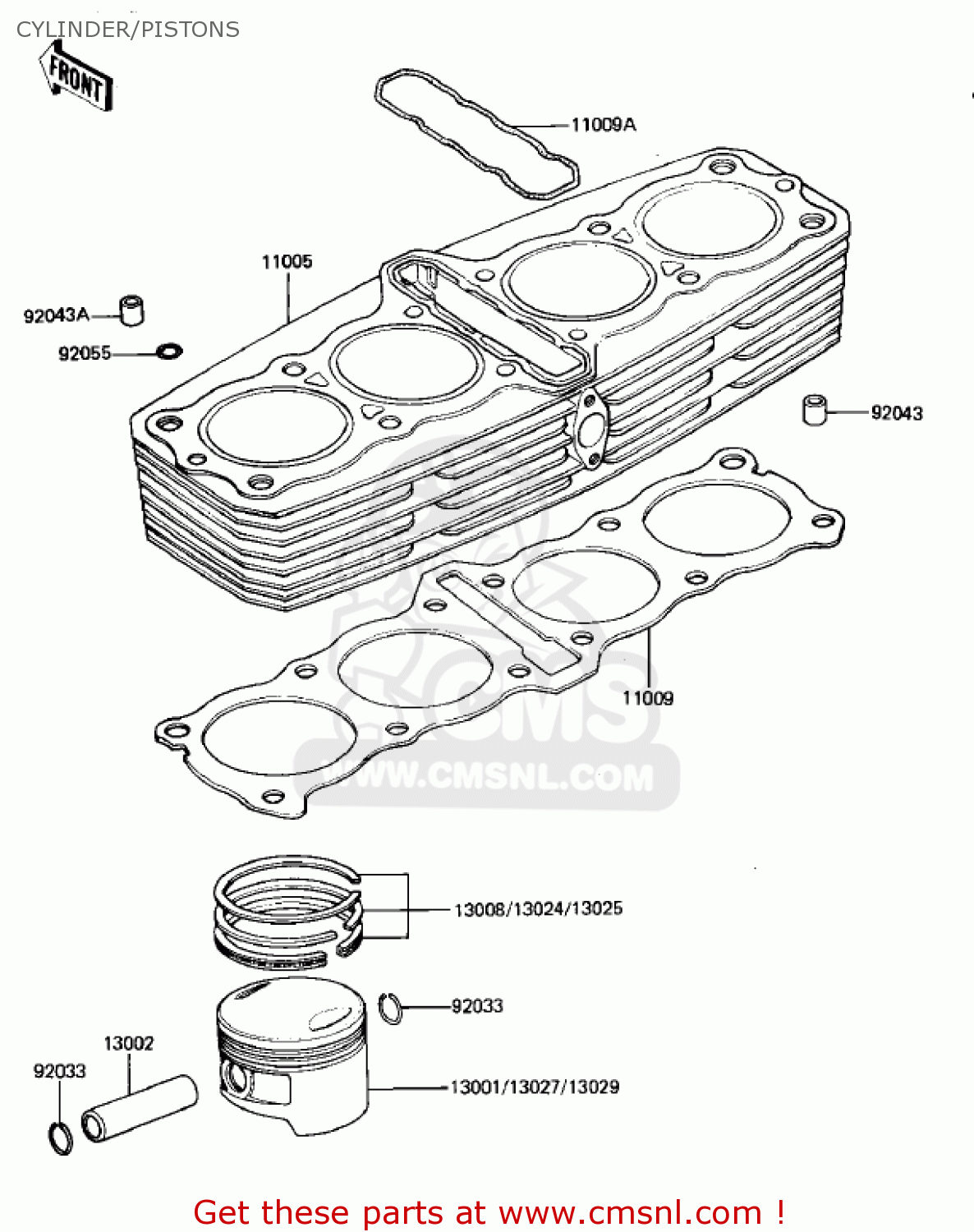 CYLINDER/PISTONS

FRONT

11009A

11005

92043A

92055

92043

11009

CMS
WWW.CMSNL.COM

13008/13024/13025

92033

13002

92033

13001/13027/13029

Get these parts at www.cmsnl.com !