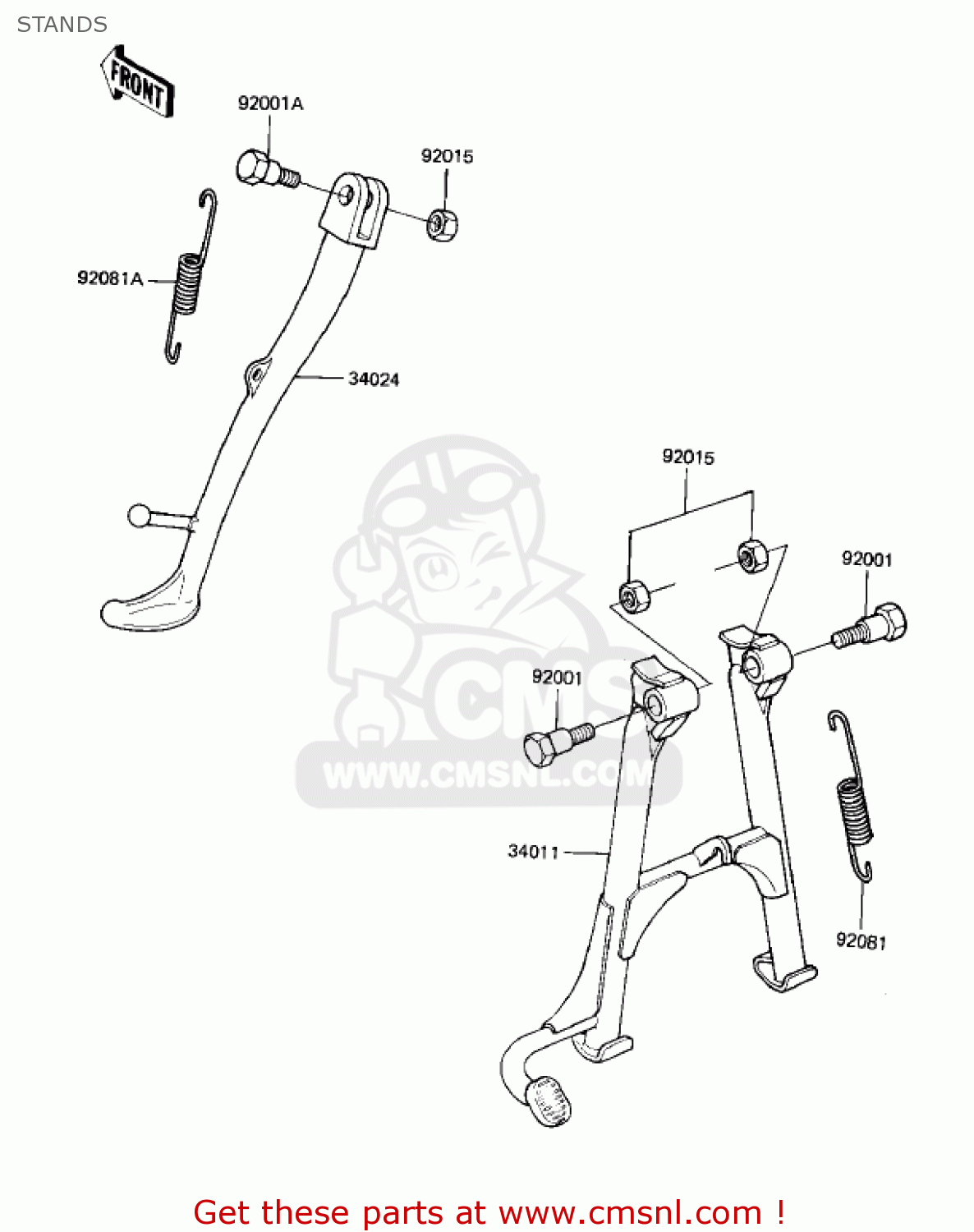 STANDS

FRONT

92001A

92015

92081A

34024

92015

92001

92001

CMS
WWW.CMSNL.COM

34011

92081

Get these parts at www.cmsnl.com !