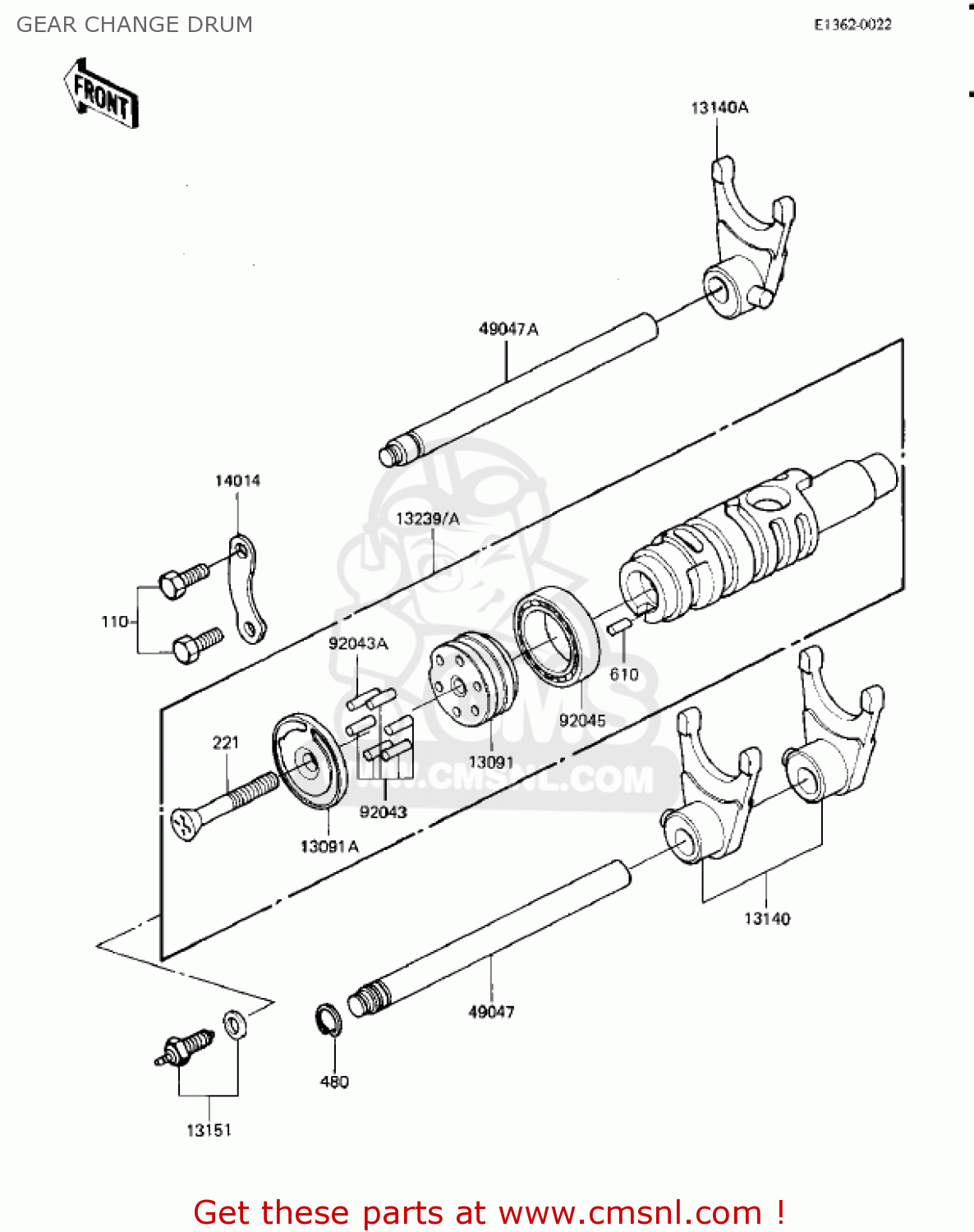 GEAR CHANGE DRUM

E1362-0022

FRONT

13140A

49047A

14014

13239/A

110

92043A

610

92045

221

13091

WWW.CMSNL.COM

92043

13091A

13140

49047

480

13151

Get these parts at www.cmsnl.com !