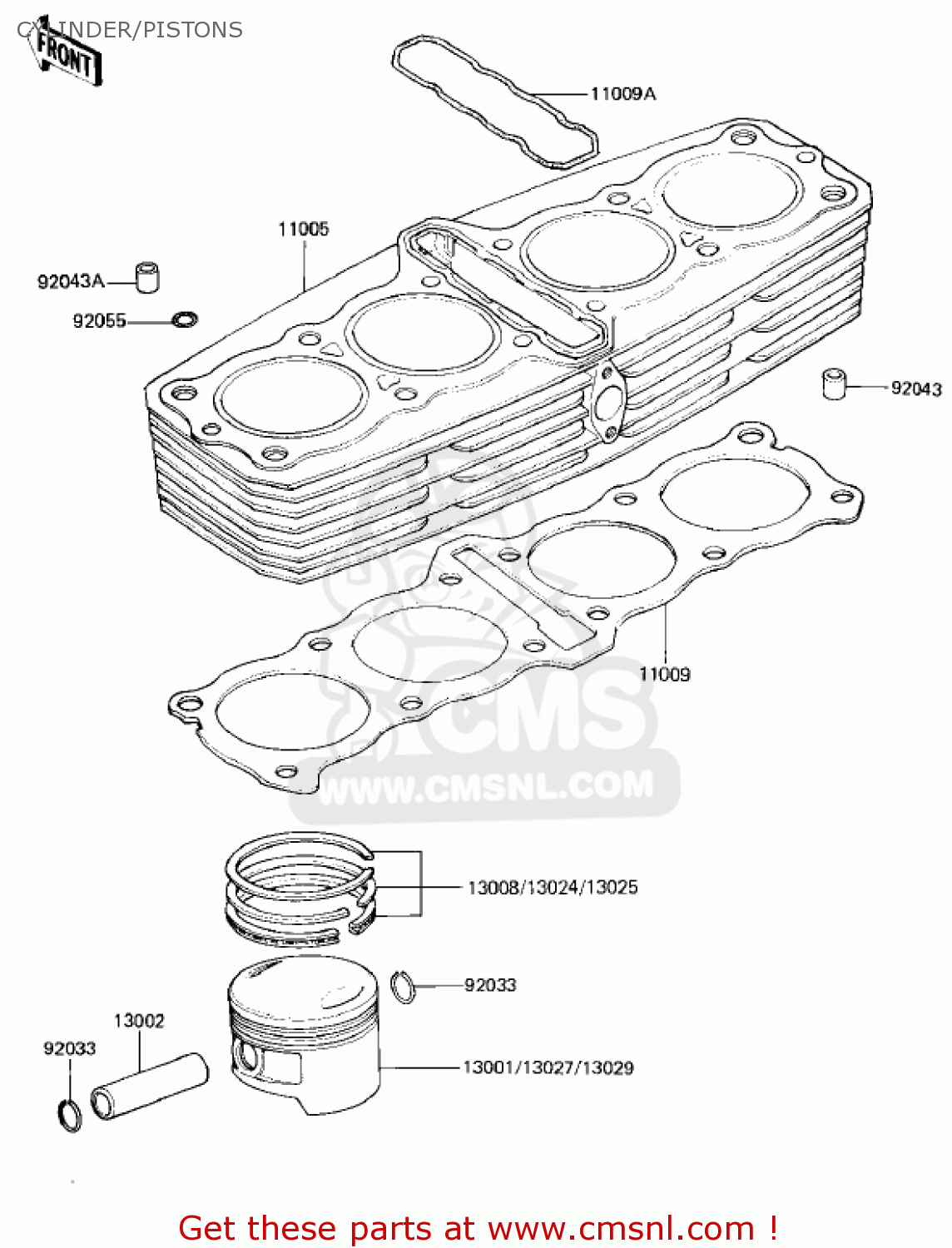 CYLINDER/PISTONS

FRONT

11009A

11005

92043A

92055

92043

11009

CMS
WWW.CMSNL.COM

13008/13024/13025

92033

13002

92033

13001/13027/13029

Get these parts at www.cmsnl.com !