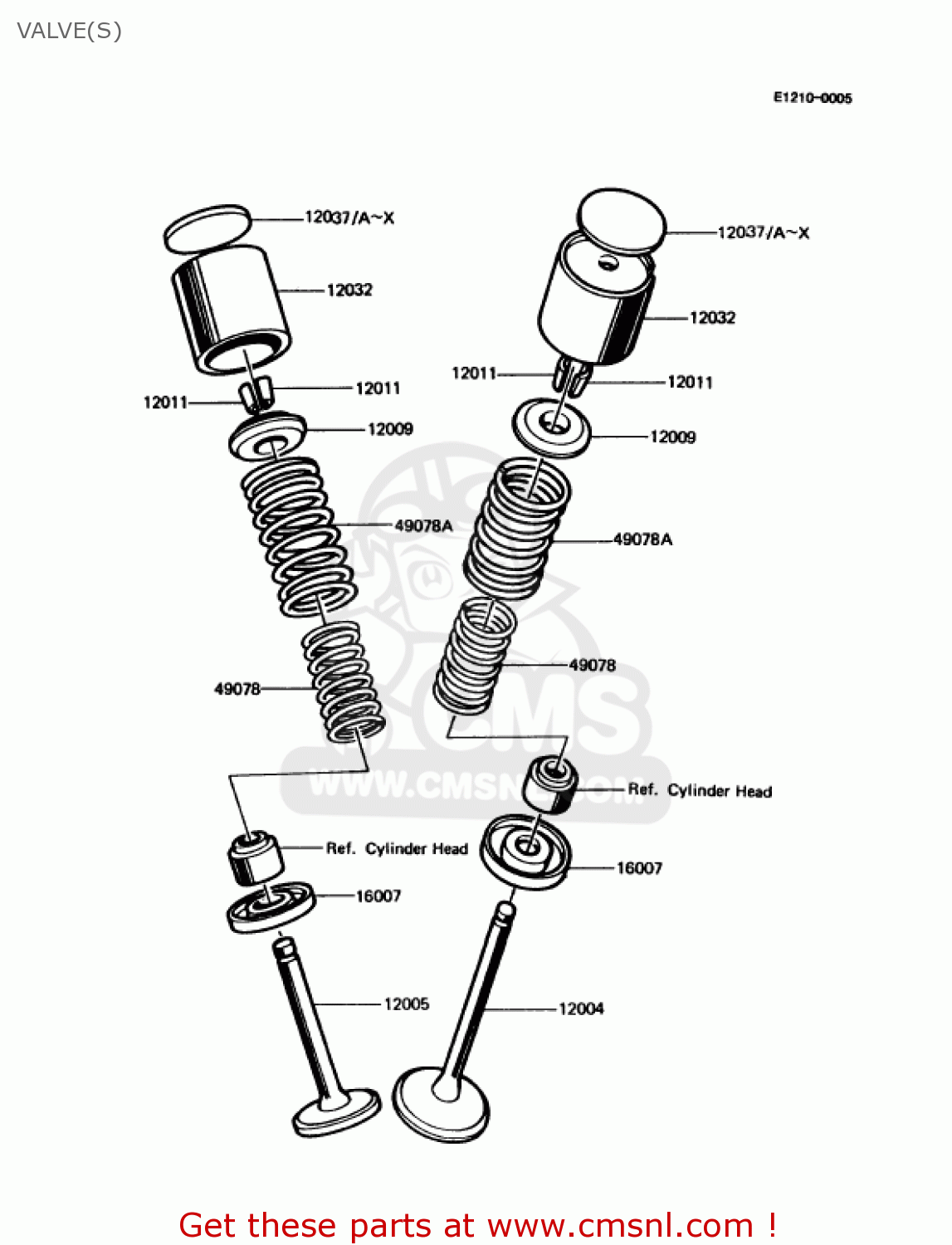 VALVE(S)

E1210-0005

12037/A~X

12032

12011

12011

12009

49078A

49078

Ref. Cylinder Head

16007

12005

12037/A~X

12032

12011

12011

12009

49078A

49078

Ref. Cylinder Head

16007

12004

CMS
WWW.CMSNL.COM

Get these parts at www.cmsnl.com !