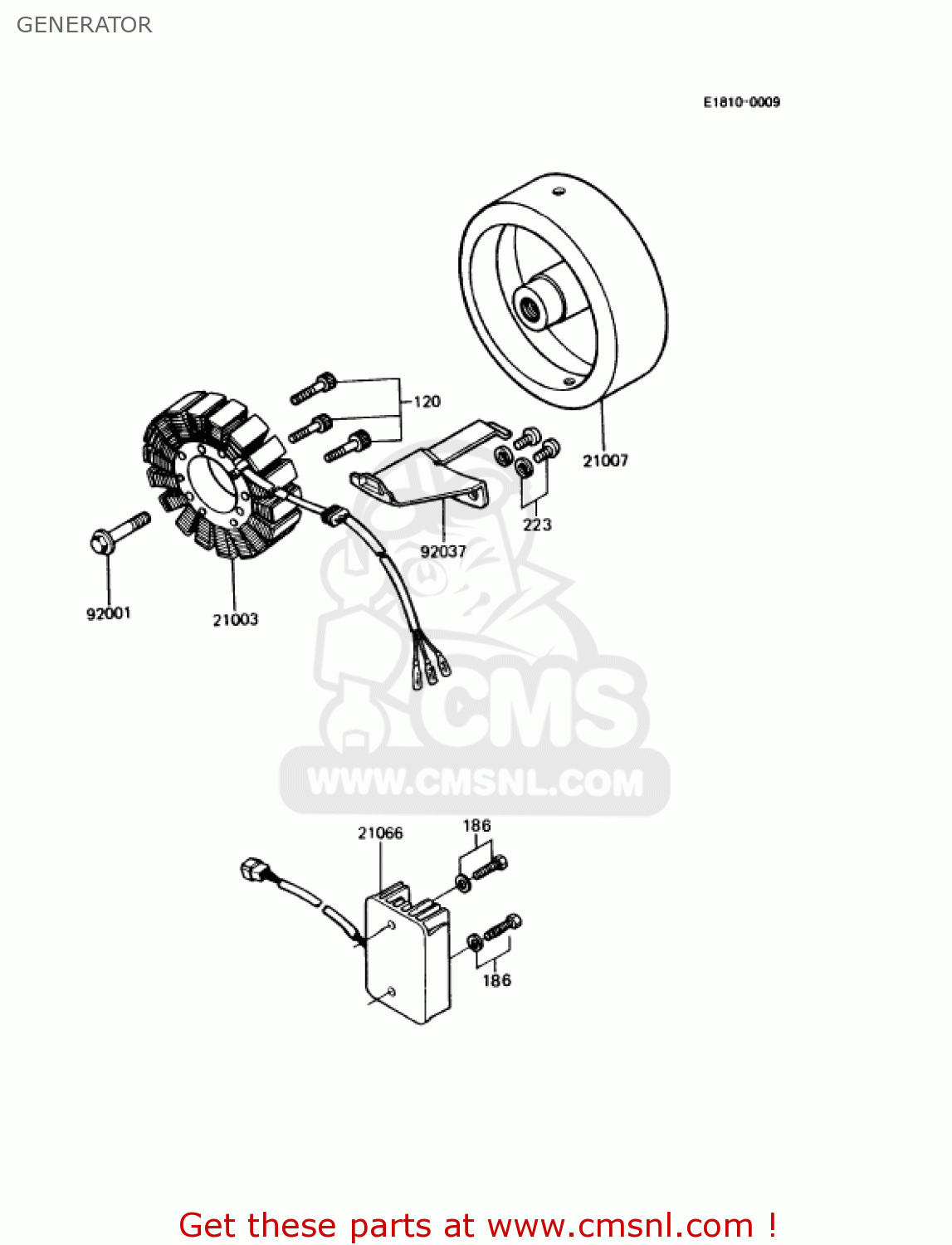 GENERATOR

E1810-0009

120

21007

223

92037

92001

21003

CMS
WWW.CMSNL.COM

21066

186

186

Get these parts at www.cmsnl.com !