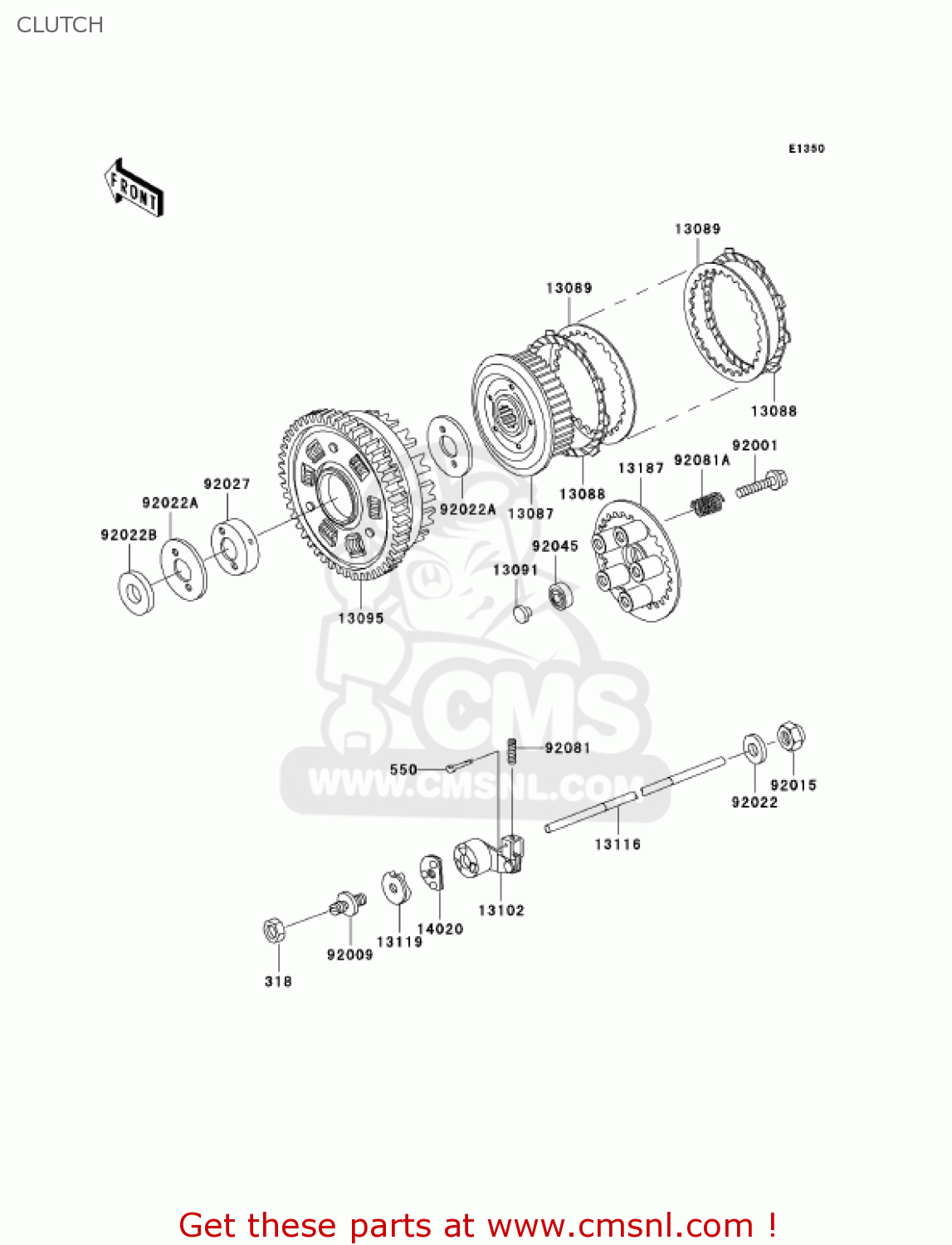 CLUTCH

E1350

FRONT

13089
13089
13088
92001
92081A
13187
13088
13087
92022A
92027
92022A
92022B
92045
13091
13095

CMS
WWW.CMSNL.COM

92081
550
92015
92022
13116
13102
14020
13119
92009
318

Get these parts at www.cmsnl.com !