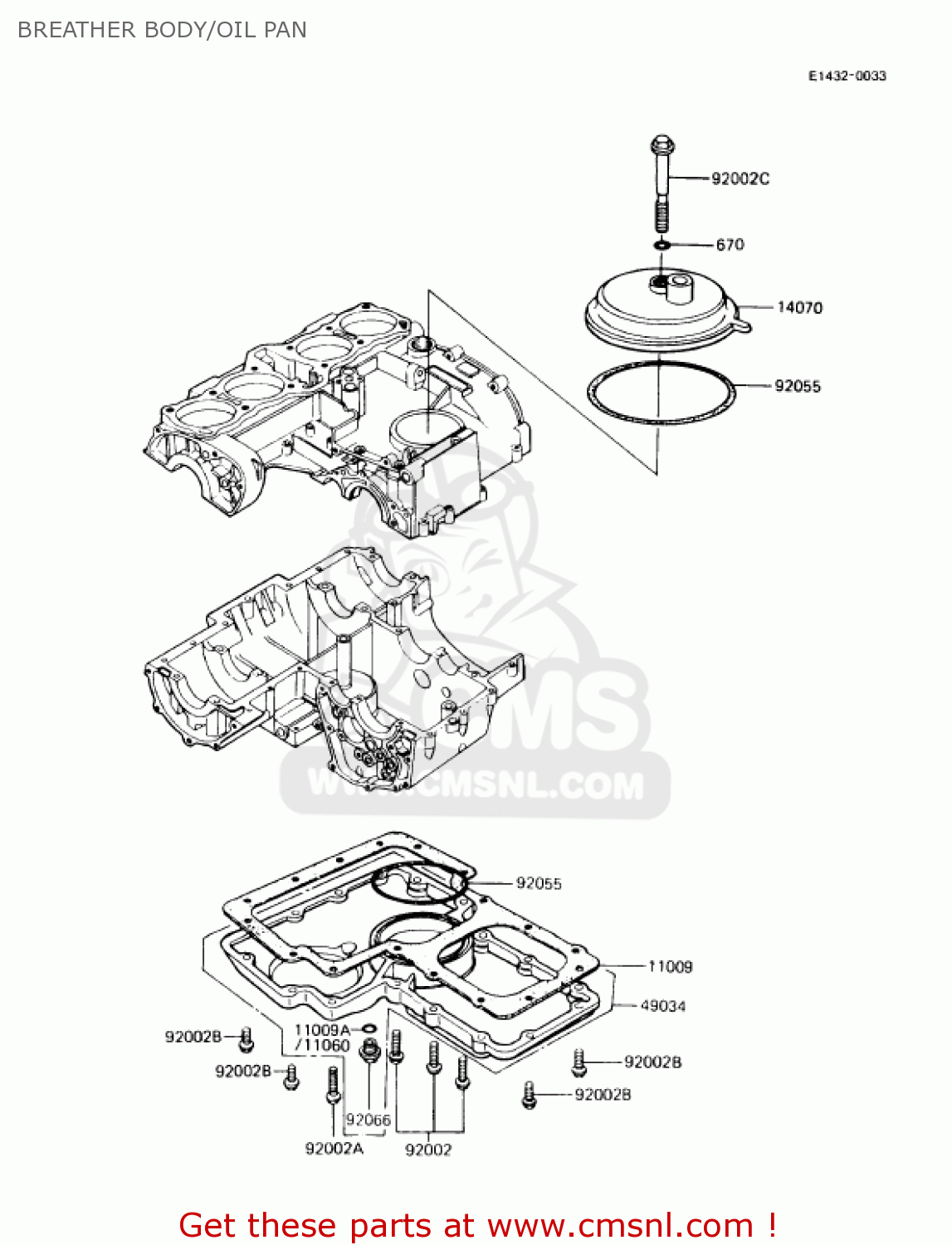 BREATHER BODY/OIL PAN

E1432-0033

92002C
670
14070
92055

CMS
WWW.CMSNL.COM

92055
11009
49034
92002B
11009A
/11060
92002B
92002B
92002B
92066
92002A
92002

Get these parts at www.cmsnl.com !