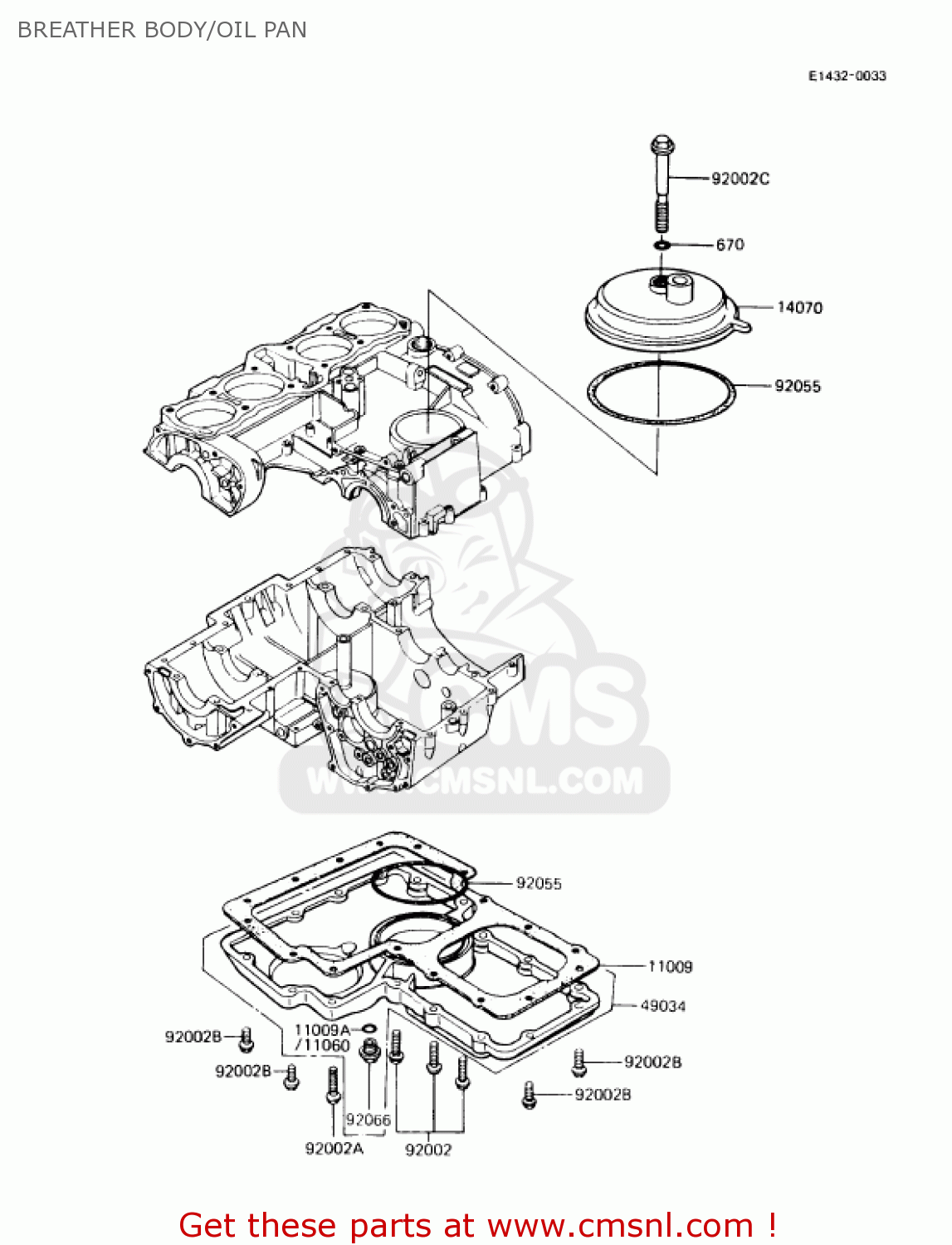 BREATHER BODY/OIL PAN

E1432-0033

92002C
670
14070
92055

CMS
WWW.CMSNL.COM

92055
11009
49034
92002B
11009A
/11060
92002B
92002B
92002B
92066
92002A
92002

Get these parts at www.cmsnl.com !