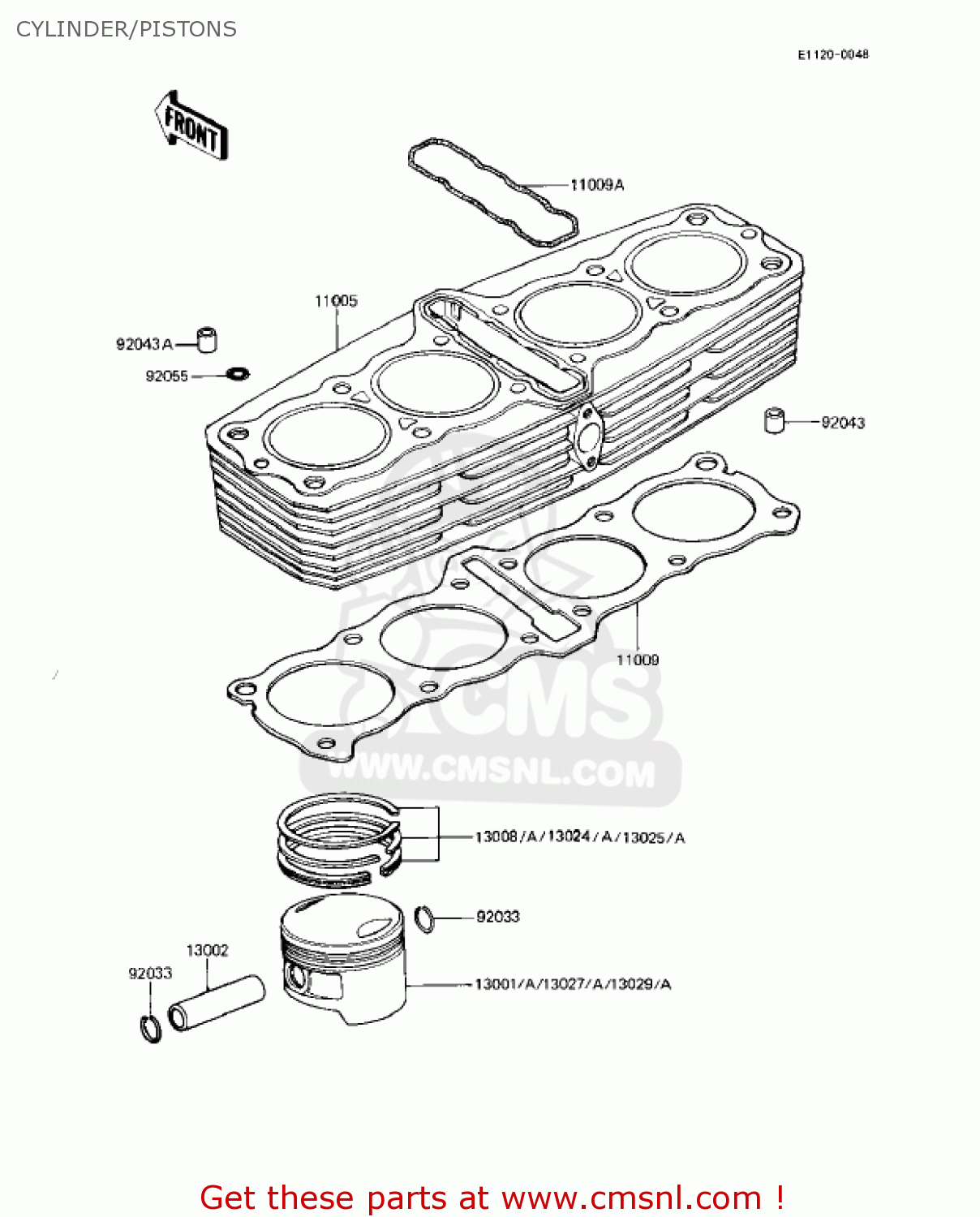 CYLINDER/PISTONS

E1120-0048

FRONT

11009A

11005

92043A

92055

92043

11009

CMS
WWW.CMSNL.COM

13008/A/13024/A/13025/A

92033

13002

92033

13001/A/13027/A/13029/A

Get these parts at www.cmsnl.com !