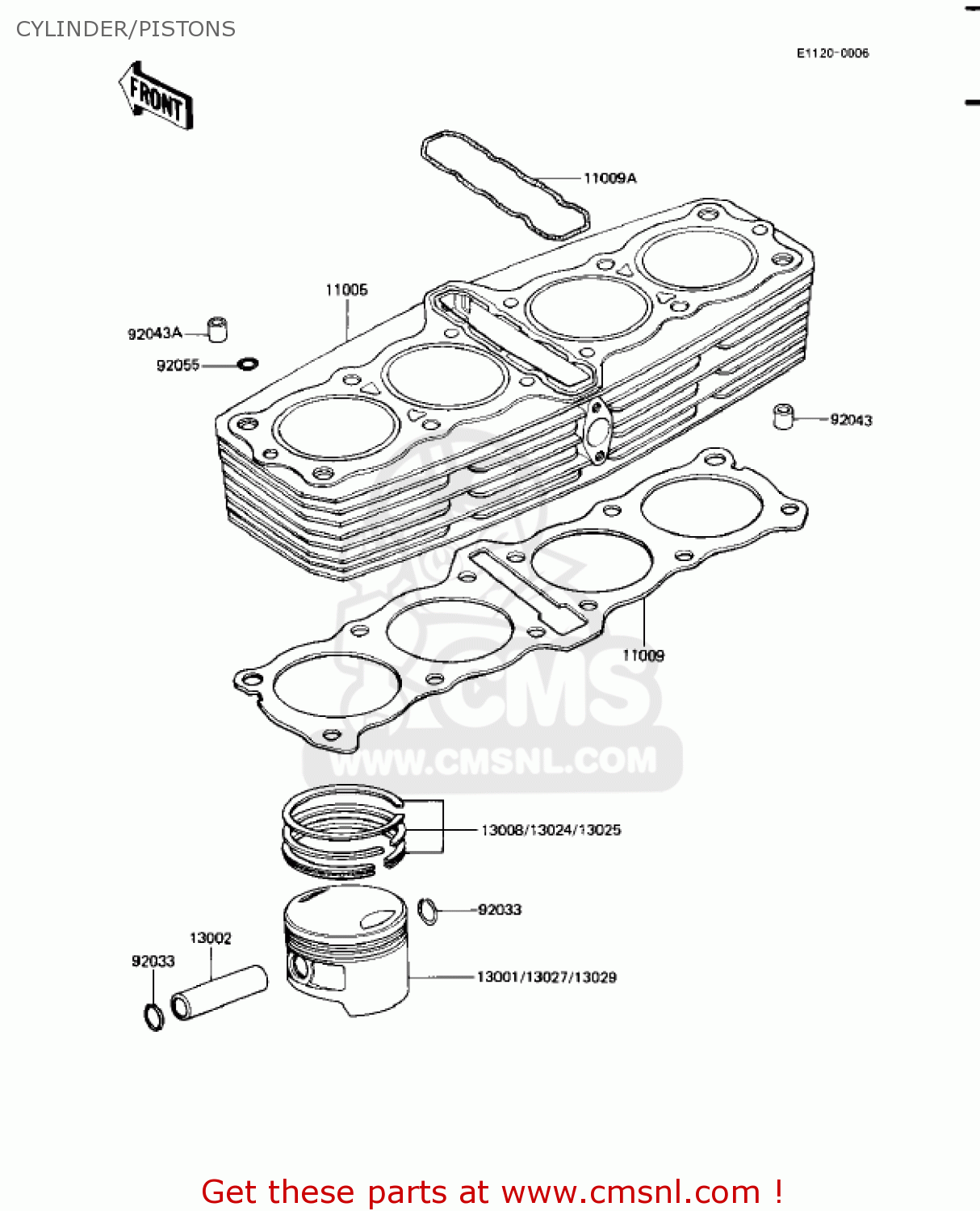 CYLINDER/PISTONS

E1120-0006

FRONT

11009A

11005

92043A

92055

92043

11009

CMS
WWW.CMSNL.COM

13008/13024/13025

92033

13002

92033

13001/13027/13029

Get these parts at www.cmsnl.com !