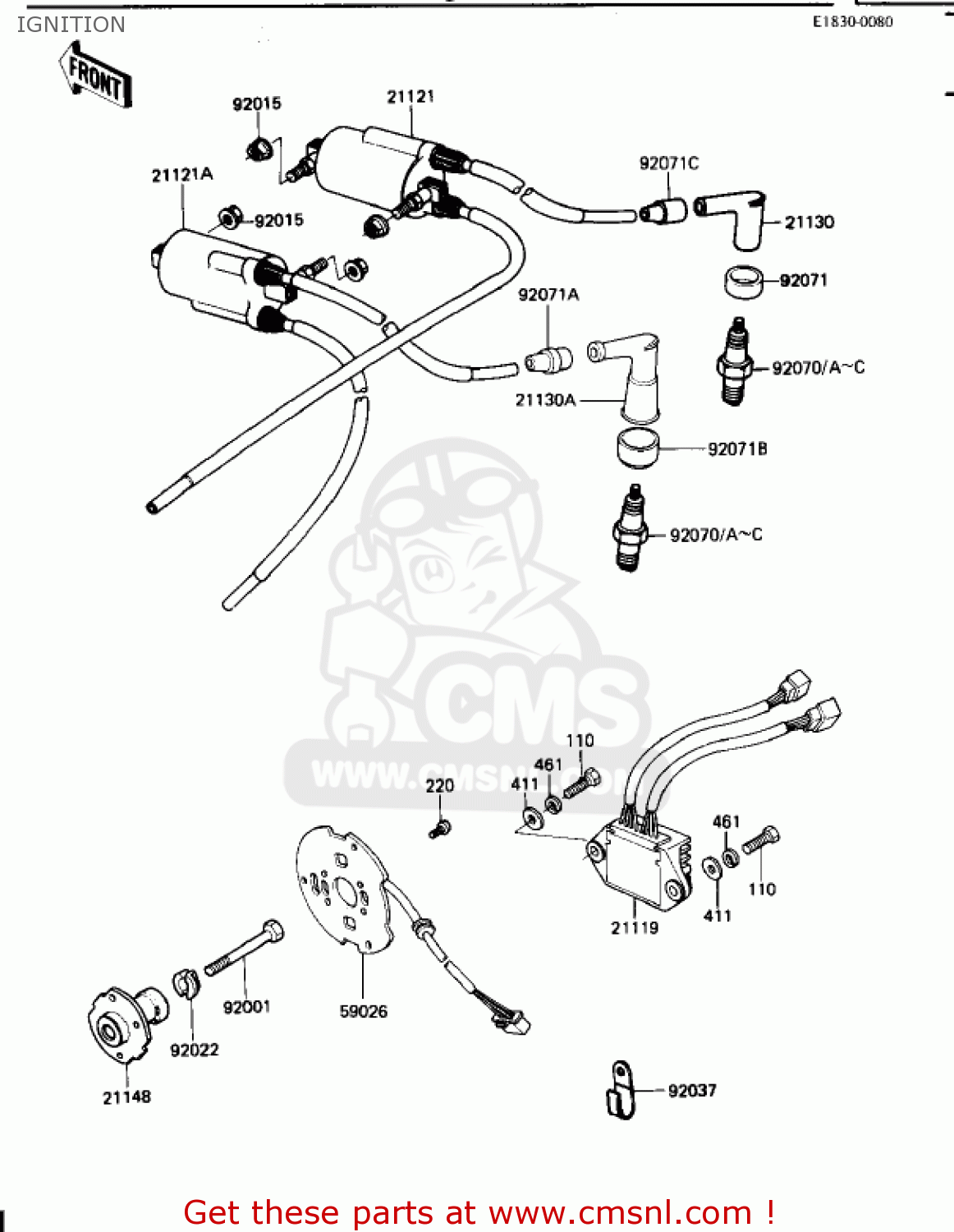 IGNITION

E1830-0080

FRONT

92015
21121
21121A
92015
92071C
21130
92071
92071A
92070/A~C
21130A
92071B
92070/A~C

CMS
www.cmsnl.com

110
461
411
220
461
110
411
21119
92001
59026
92022
21148
92037

Get these parts at www.cmsnl.com !