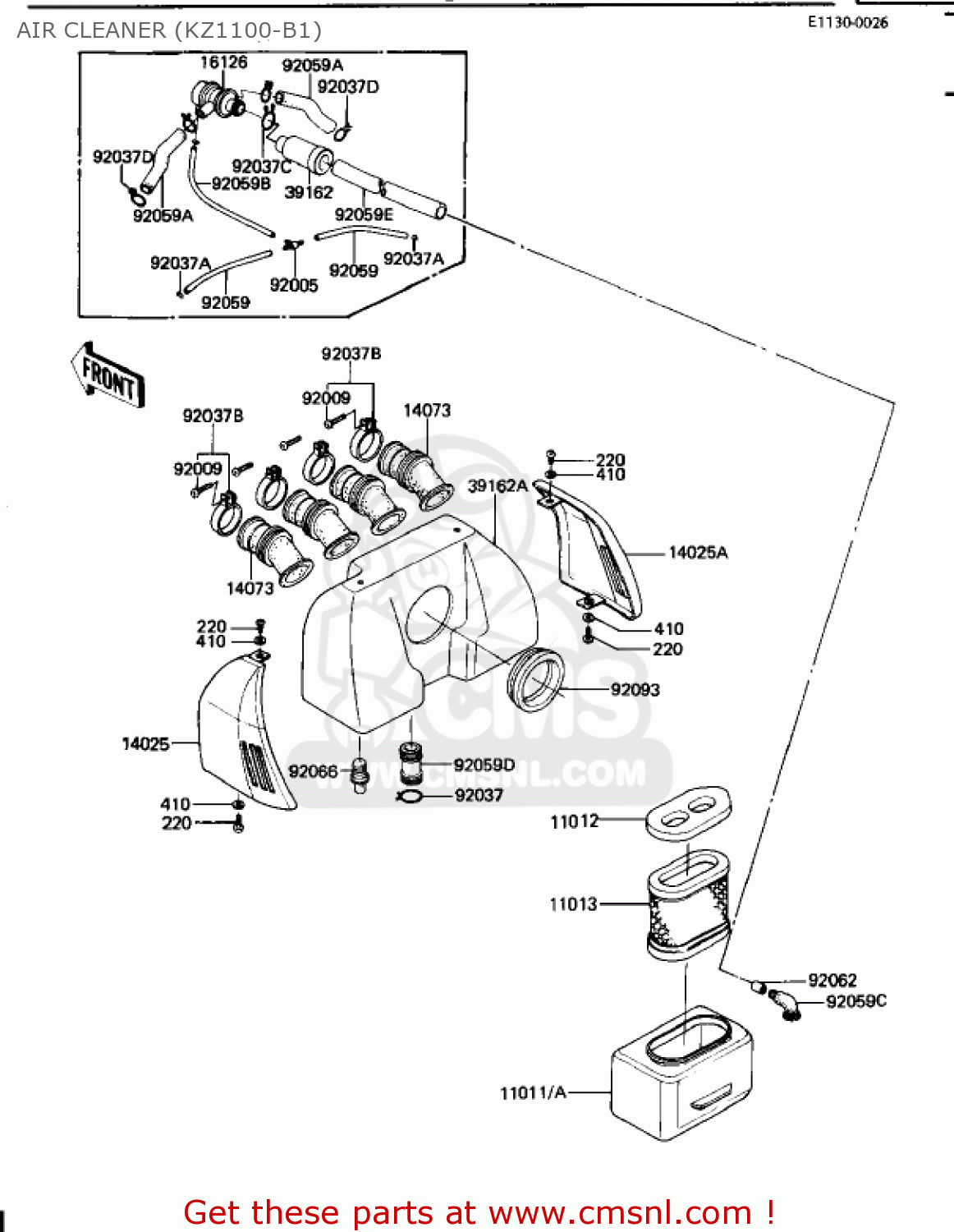 AIR CLEANER (KZ1100-B1)

E1130-0026

16126
92059A
92037D
92037D
92037C
92059B
39162
92059A
92059E
92037A
92005
92059
92037A
92059

FRONT

92037B
92009
14073
92037B
92009
220
410
39162A
14025A
14073
220
410
410
220
92093
14025
92066
92059D
92037
410
220
11012
11013
92062
92059C
11011/A

CMS
WWW.CMSNL.COM

Get these parts at www.cmsnl.com !