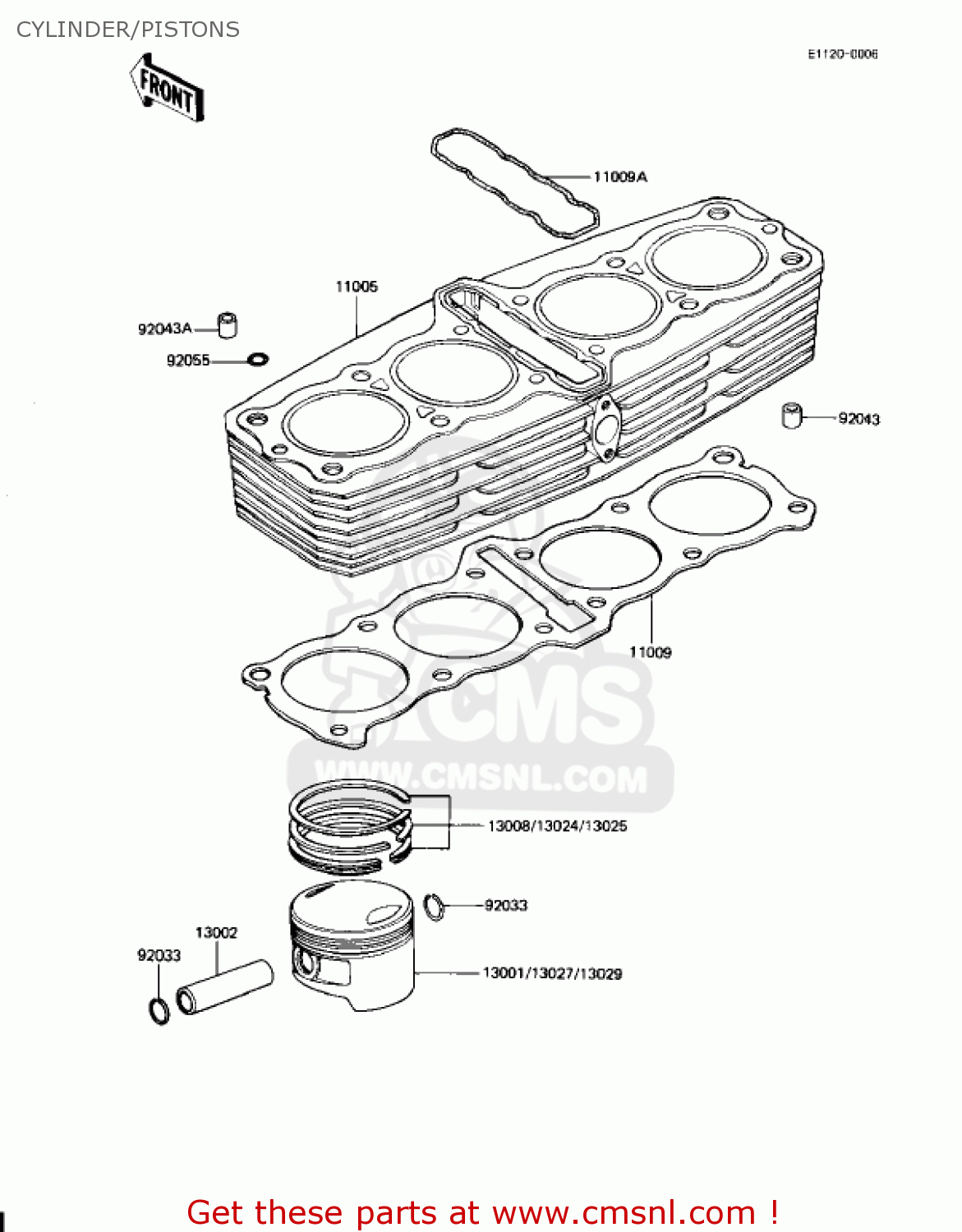 CYLINDER/PISTONS

E1120-0006

FRONT

11009A

11005

92043A

92055

92043

11009

CMS
WWW.CMSNL.COM

13008/13024/13025

92033

13002

92033

13001/13027/13029

Get these parts at www.cmsnl.com !