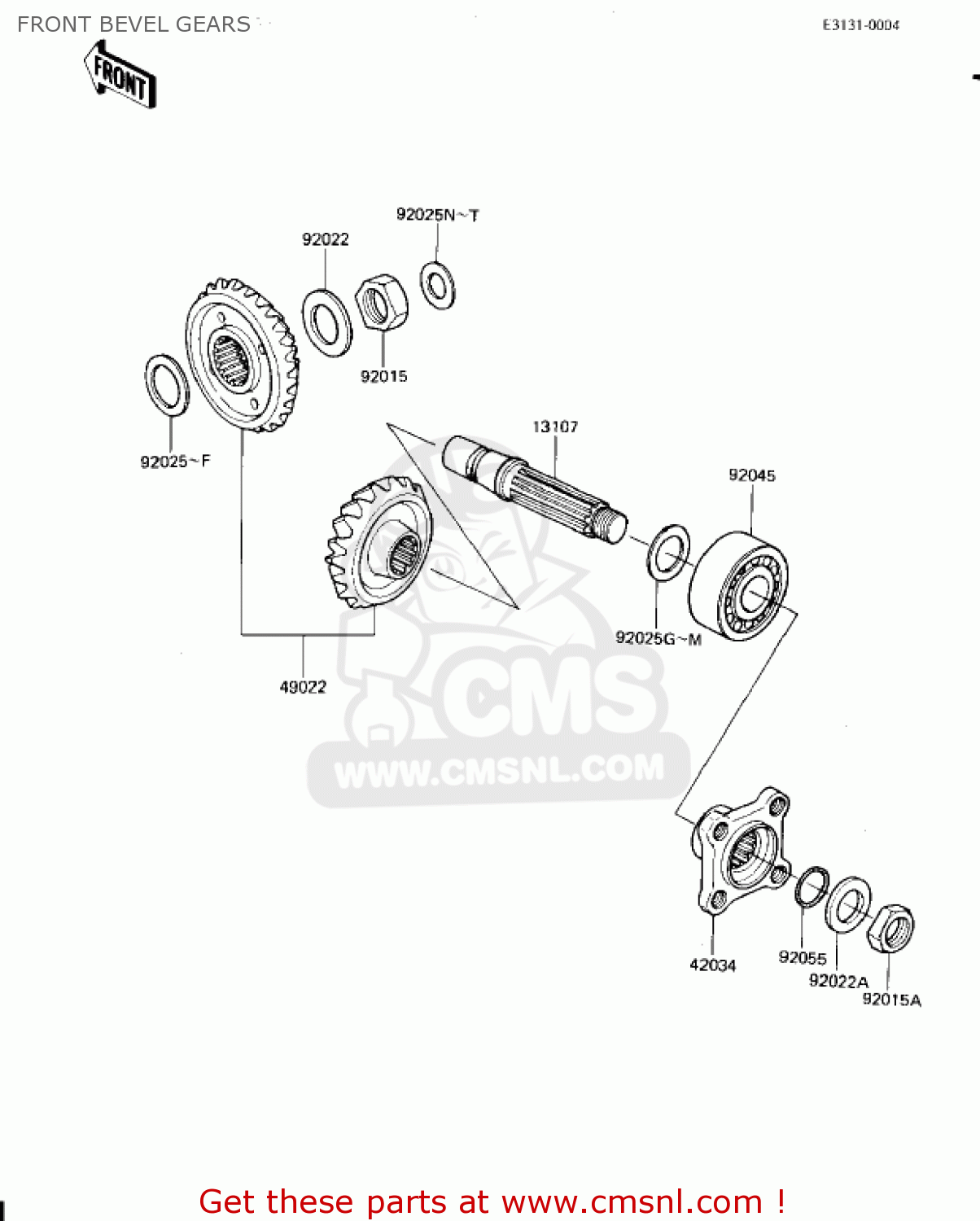 FRONT BEVEL GEARS

E3131-0004

FRONT

92025N~T

92022

92015

92025~F

13107

92045

92025G~M

49022

CMS
WWW.CMSNL.COM

42034

92055

92022A

92015A

Get these parts at www.cmsnl.com !