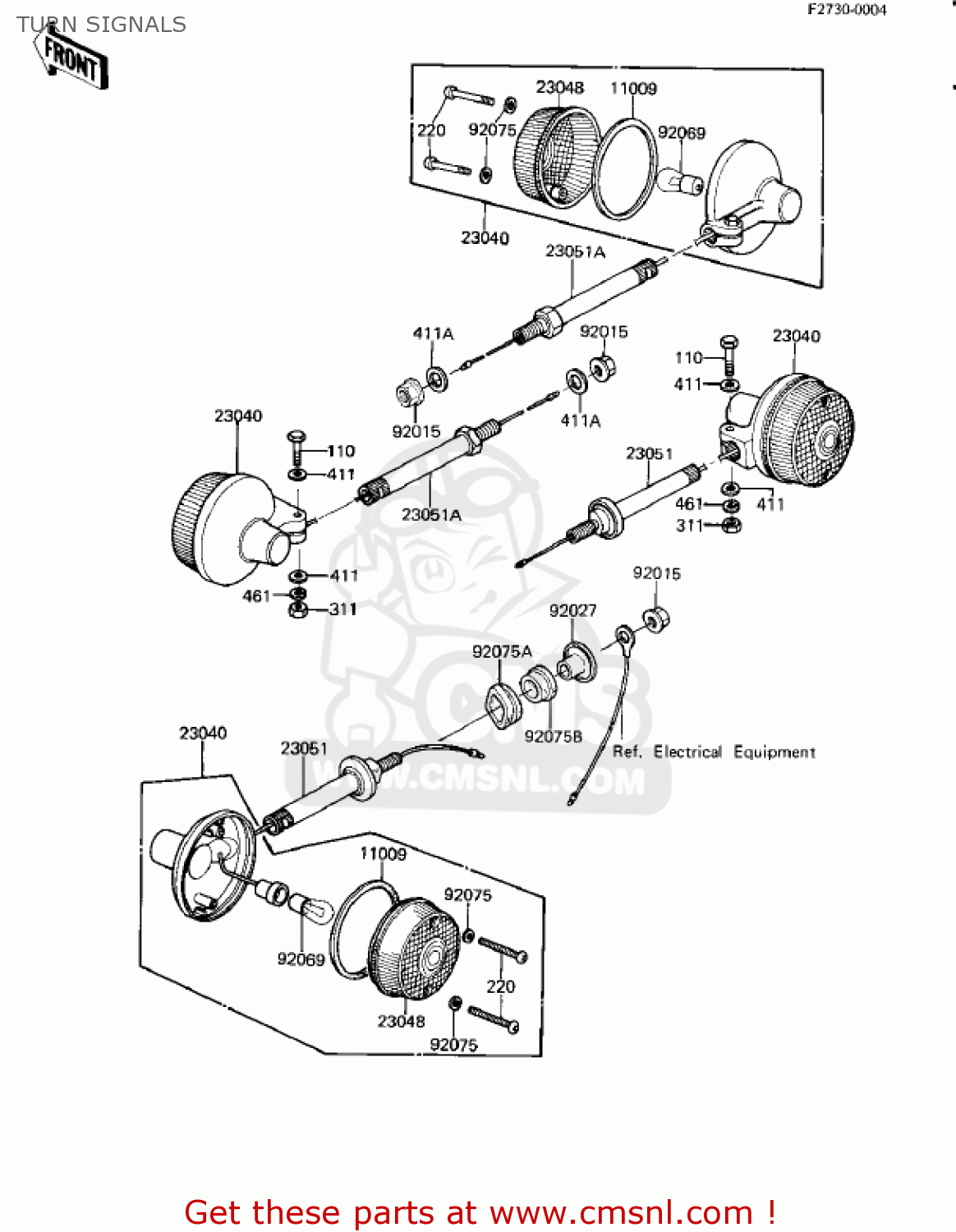 TURN SIGNALS

F2730-0004

FRONT

23048
11009
220
92075
92069
23040
23051A
411A
92015
23040
110
411
92015
411A
23040
110
411
23051
23051A
461
411
311
411
461
311
92015
92027
92075A
92075B
Ref. Electrical Equipment
23040
23051
WWW.CMSNL.COM
11009
92075
92069
220
23048
92075

Get these parts at www.cmsnl.com !