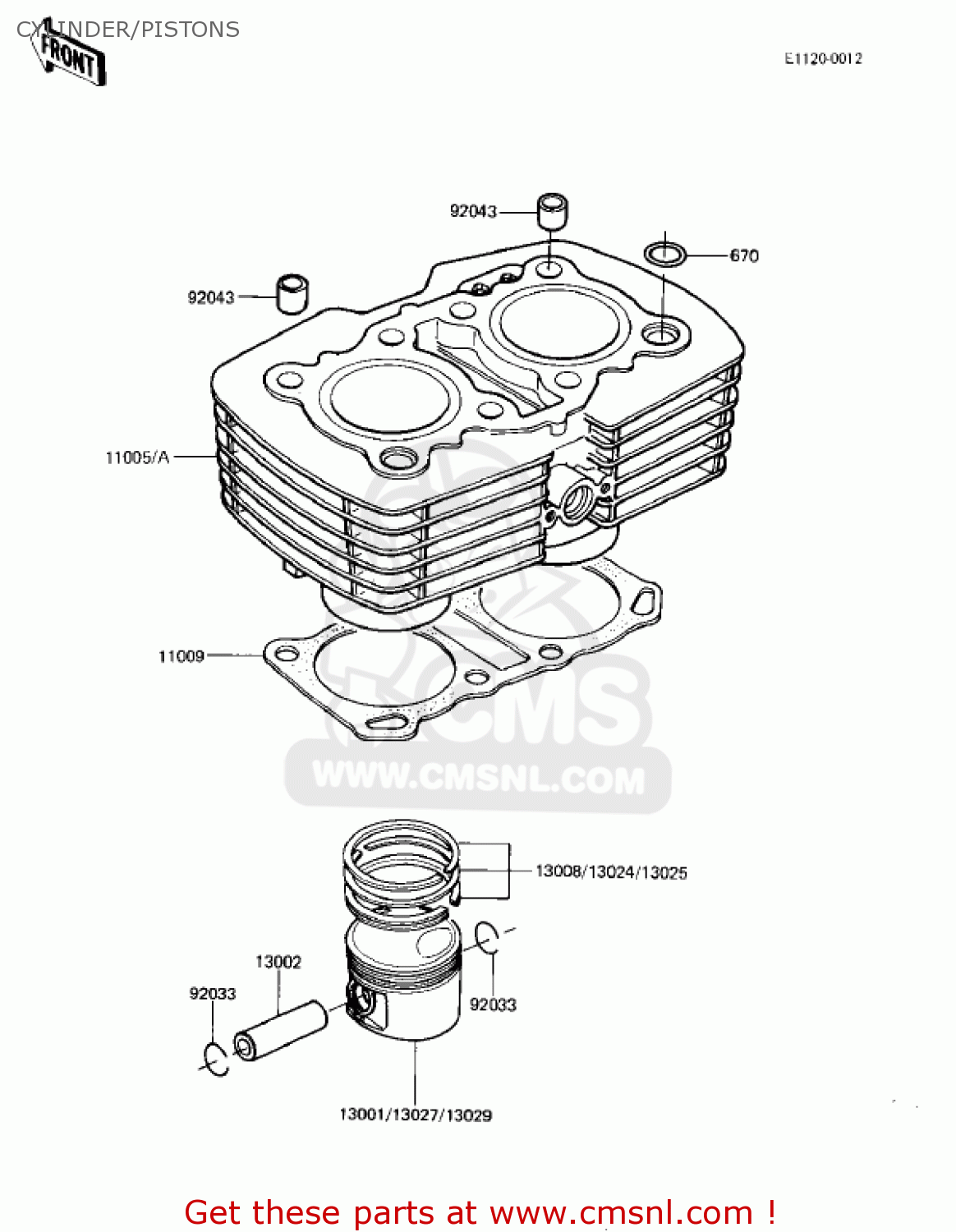 CYLINDER/PISTONS

FRONT

E1120-0012

92043

670

92043

11005/A

11009

CMS
WWW.CMSNL.COM

13008/13024/13025

13002

92033

92033

13001/13027/13029

Get these parts at www.cmsnl.com !