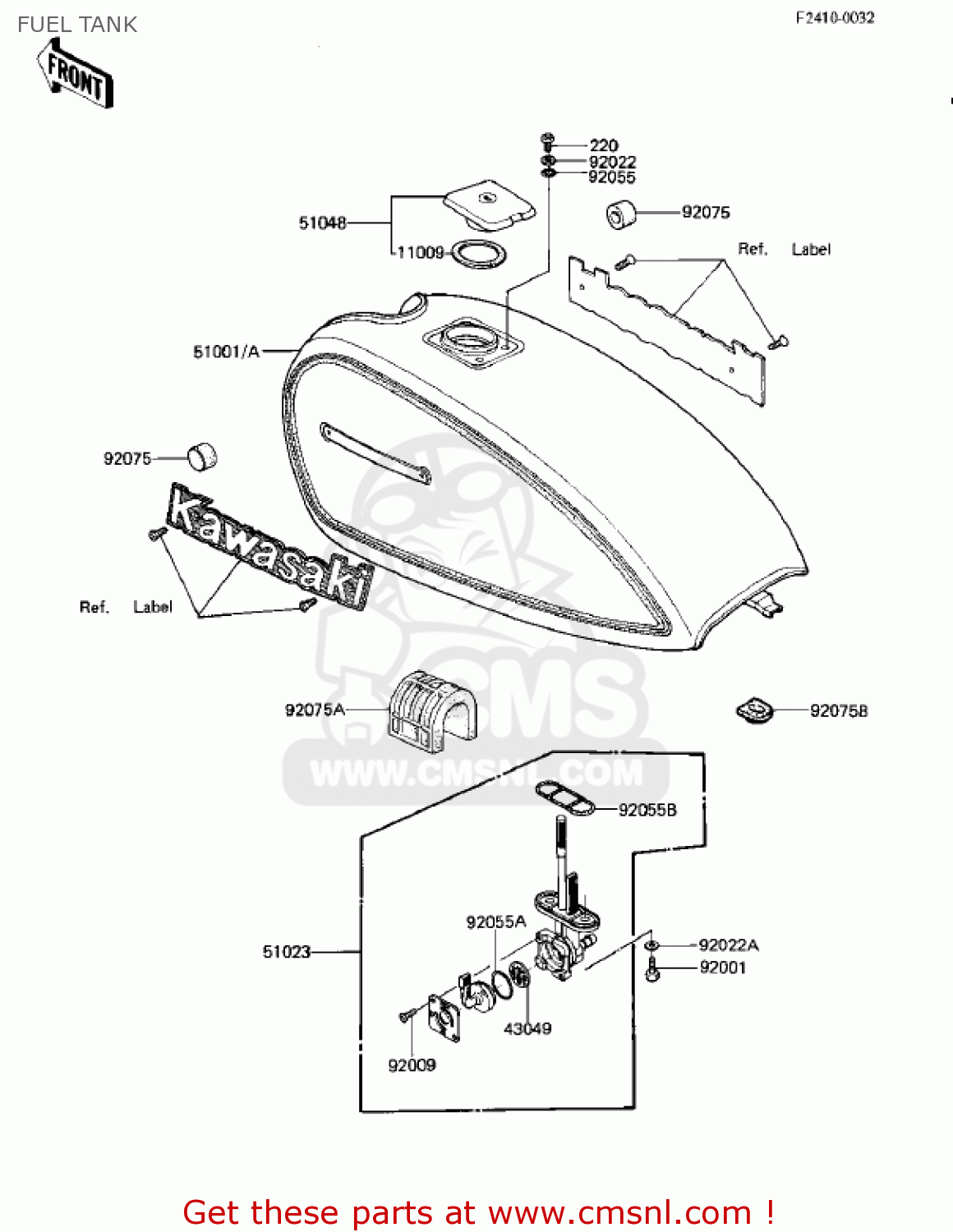 FUEL TANK

F2410-0032

FRONT

220
92022
92055
51048
11009
92075
Ref. Label
51001/A
92075
Kawasaki
Ref. Label
92075A
92075B
CMS
WWW.CMSNL.COM
92055B
92055A
51023
92022A
92001
43049
92009

Get these parts at www.cmsnl.com !