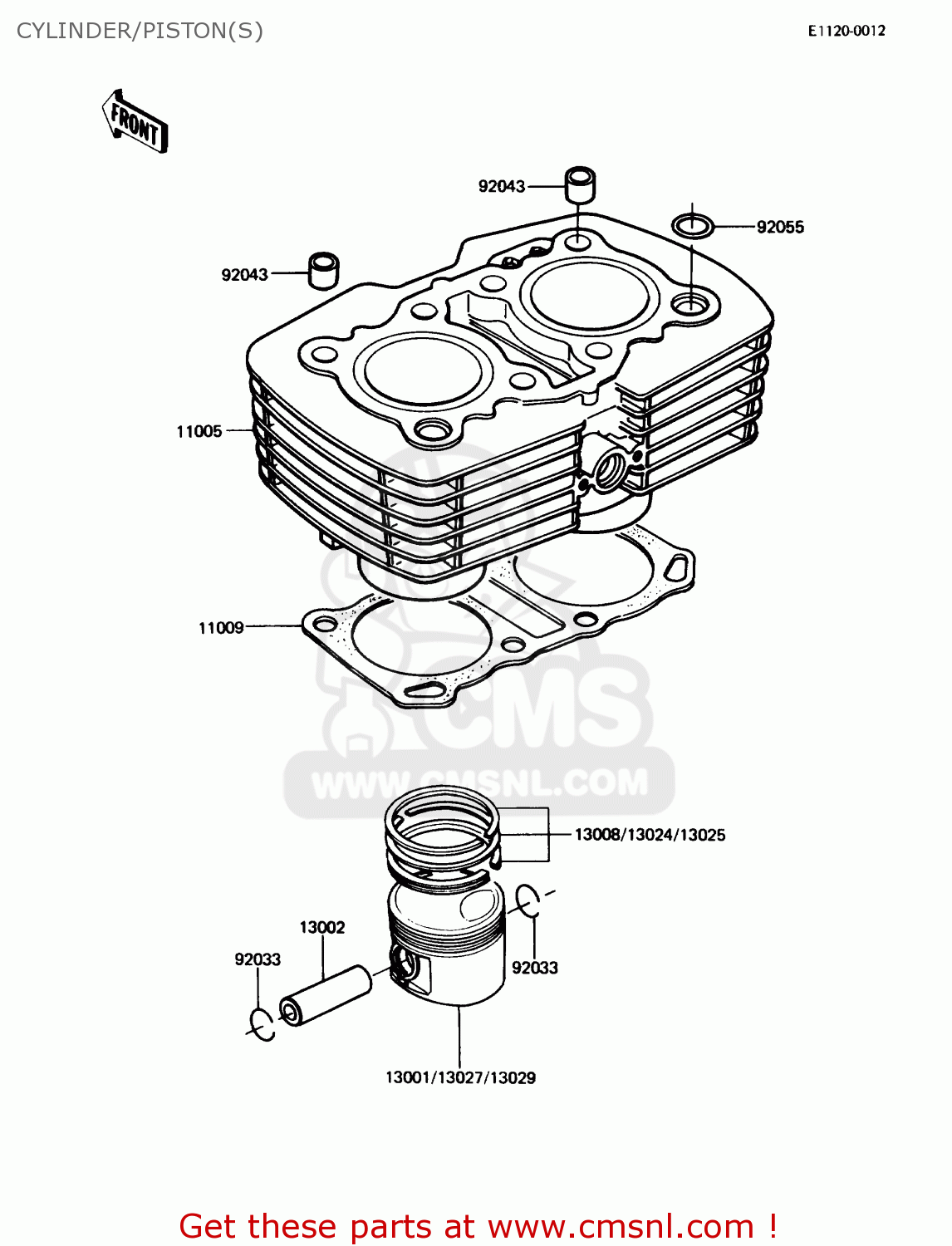 CYLINDER/PISTON(S)

E1120-0012

FRONT

92043

92055

92043

11005

11009

CMS
WWW.CMSNL.COM

13008/13024/13025

13002

92033

92033

13001/13027/13029

Get these parts at www.cmsnl.com !