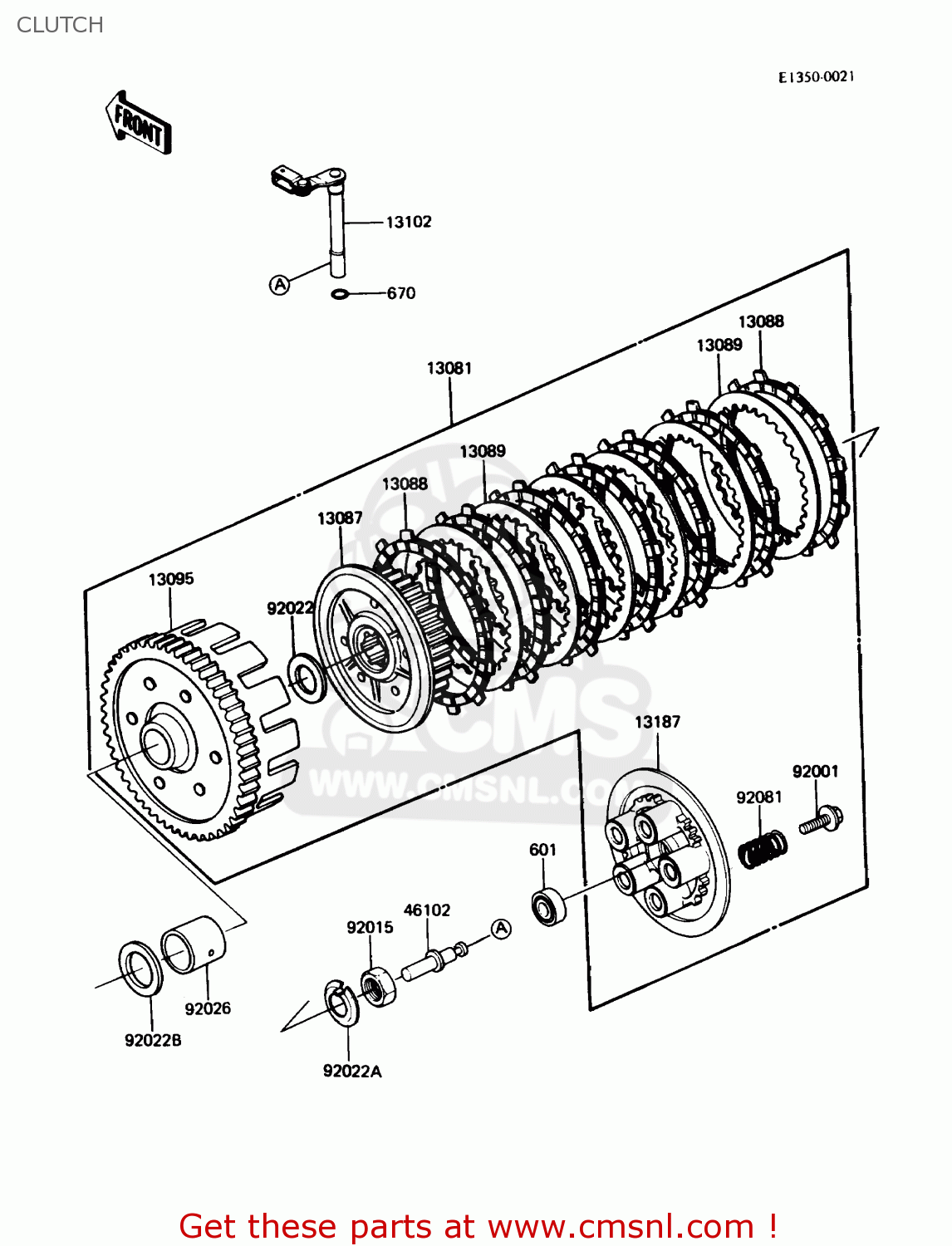 CLUTCH

E1350-0021

FRONT

13102

A

670

13081

13088

13089

13089

13088

13087

13095

92022

CMS
WWW.CMSNL.COM

13187

92001

92081

601

46102

92015

A

92026

92022B

92022A

Get these parts at www.cmsnl.com !