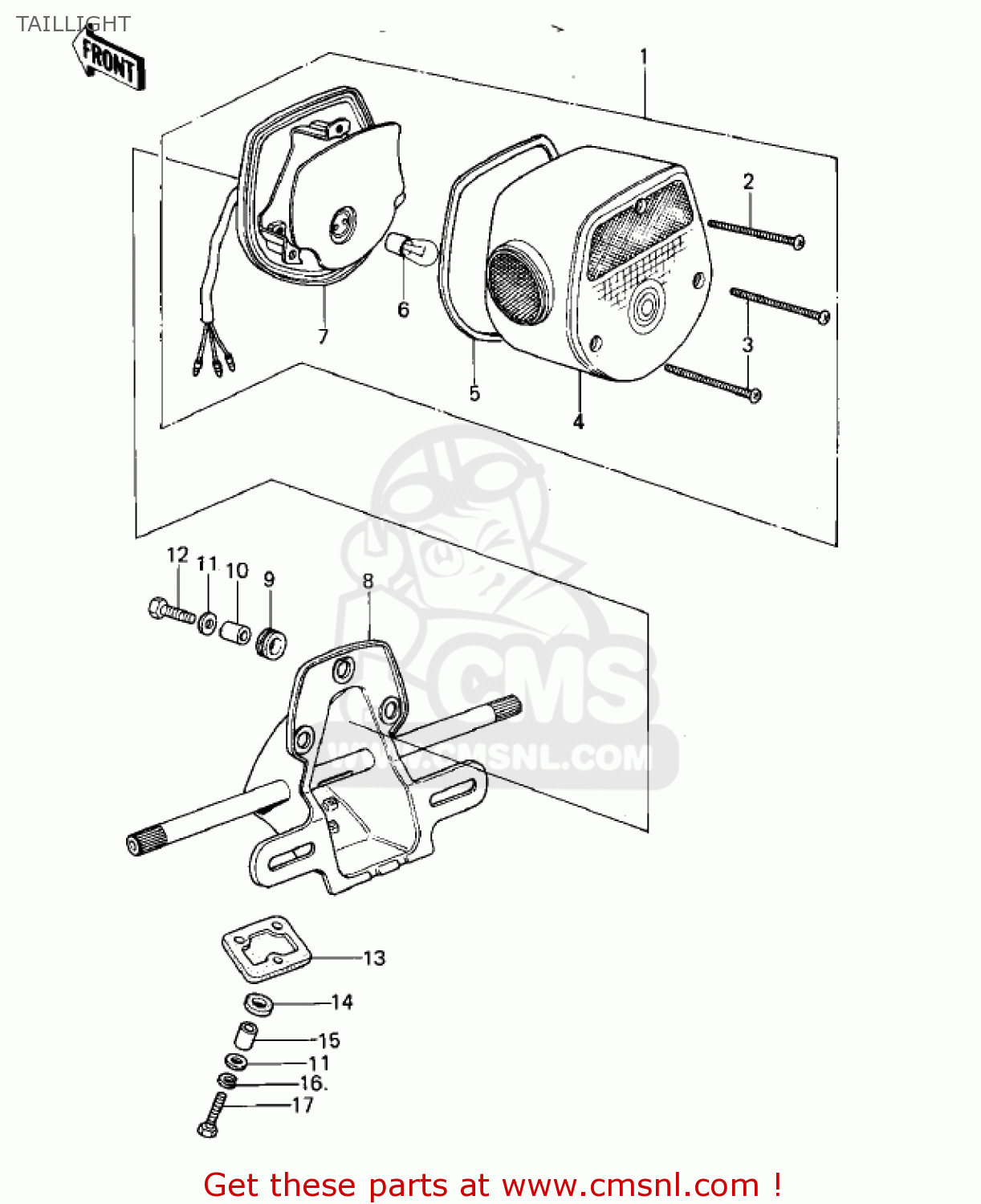 TAILLIGHT

FRONT

1
2
3
4
5
6
7
12
11
10
9
8

CMS
WWW.CMSNL.COM

13
14
15
11
16.
17

Get these parts at www.cmsnl.com !