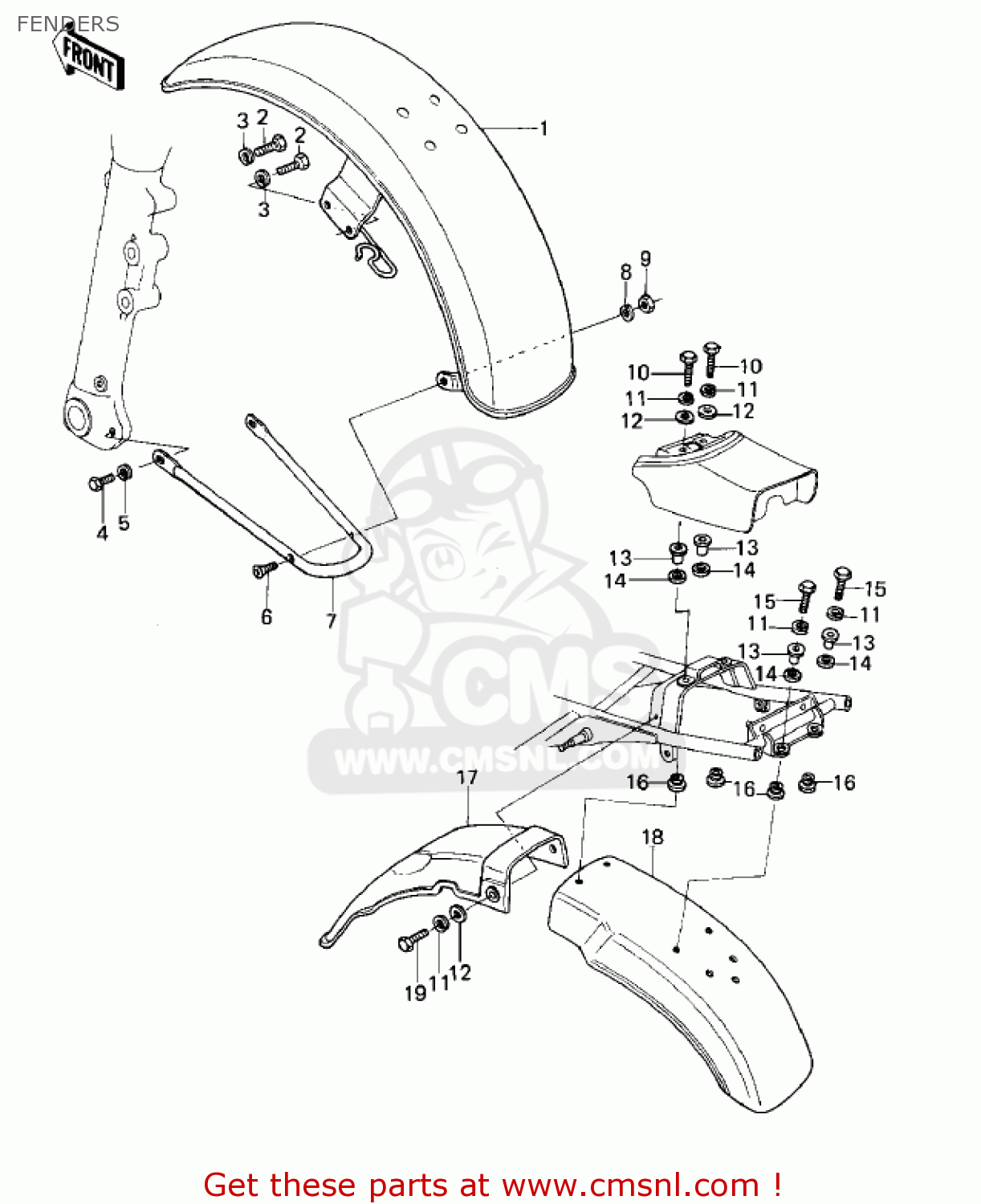 FENDERS

FRONT

3 2
2
3
1
8 9
10 10
11 11
12 12
4 5
6 7
13 13
14 14
15 15
11 11
13 13
14 14
CMS
WWW.CMSNL.COM
17
16 16 16
18
19 11 12

Get these parts at www.cmsnl.com !