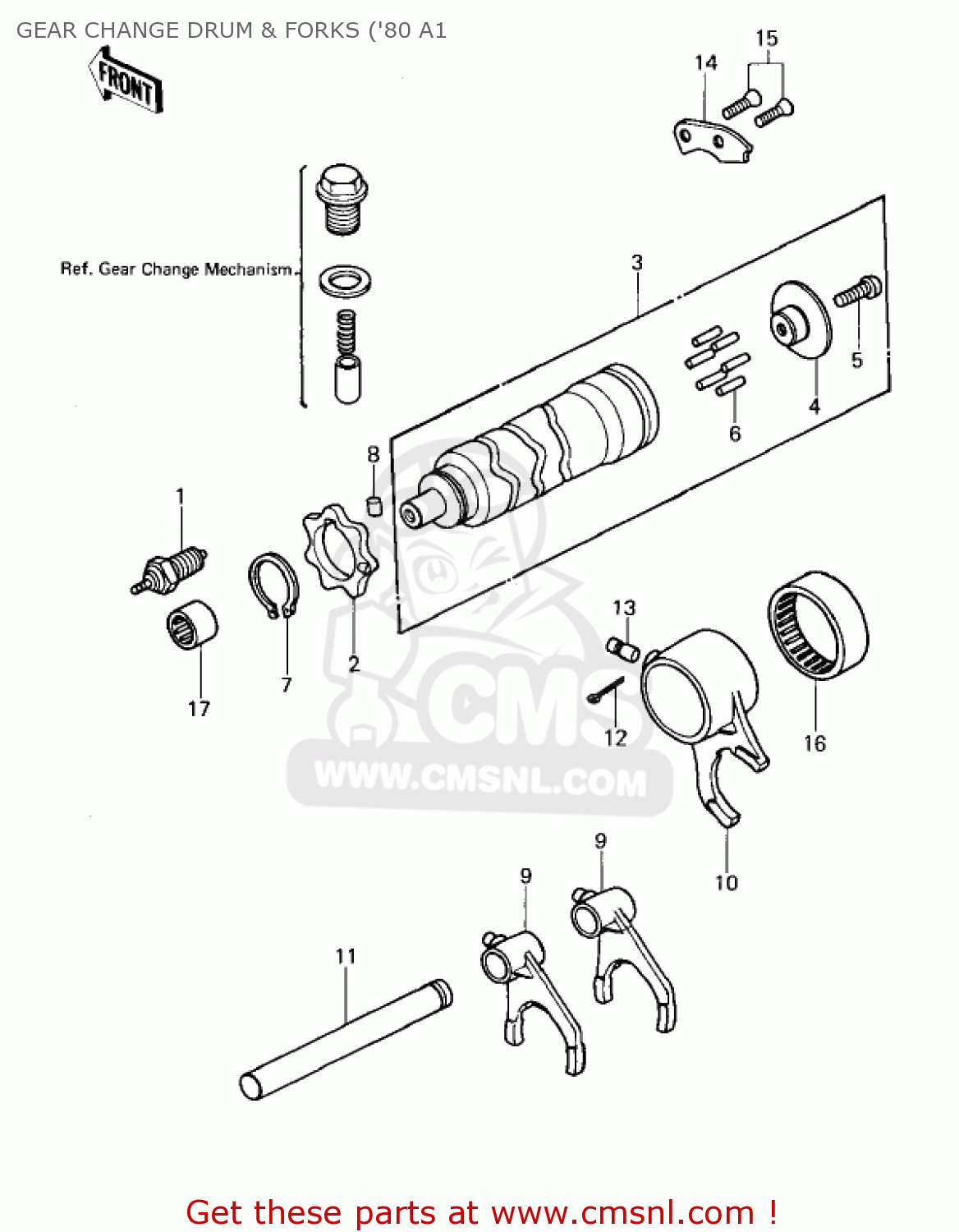 GEAR CHANGE DRUM & FORKS ('80 A1

FRONT

15
14

Ref. Gear Change Mechanism

3

5
4
6

8

1

2
7
17

13

12
16

10

9
9

11

CMS
WWW.CMSNL.COM

Get these parts at www.cmsnl.com !