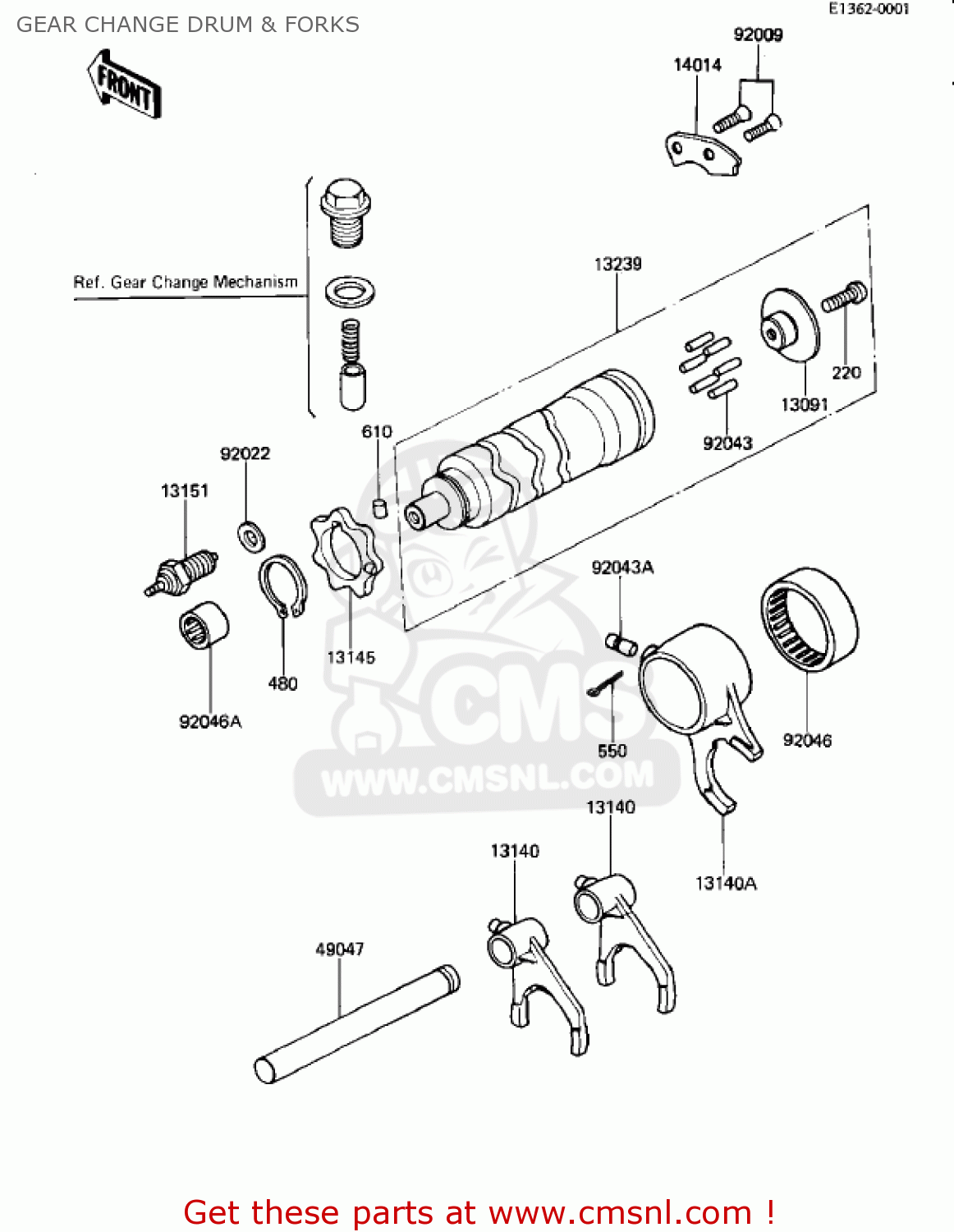 GEAR CHANGE DRUM & FORKS

E1362-0001

FRONT

92009

14014

Ref. Gear Change Mechanism

13239

220

13091

92043

610

92022

13151

13145

480

92046A

92043A

550

92046

CMS

WWW.CMSNL.COM

13140

13140

13140A

49047

Get these parts at www.cmsnl.com !