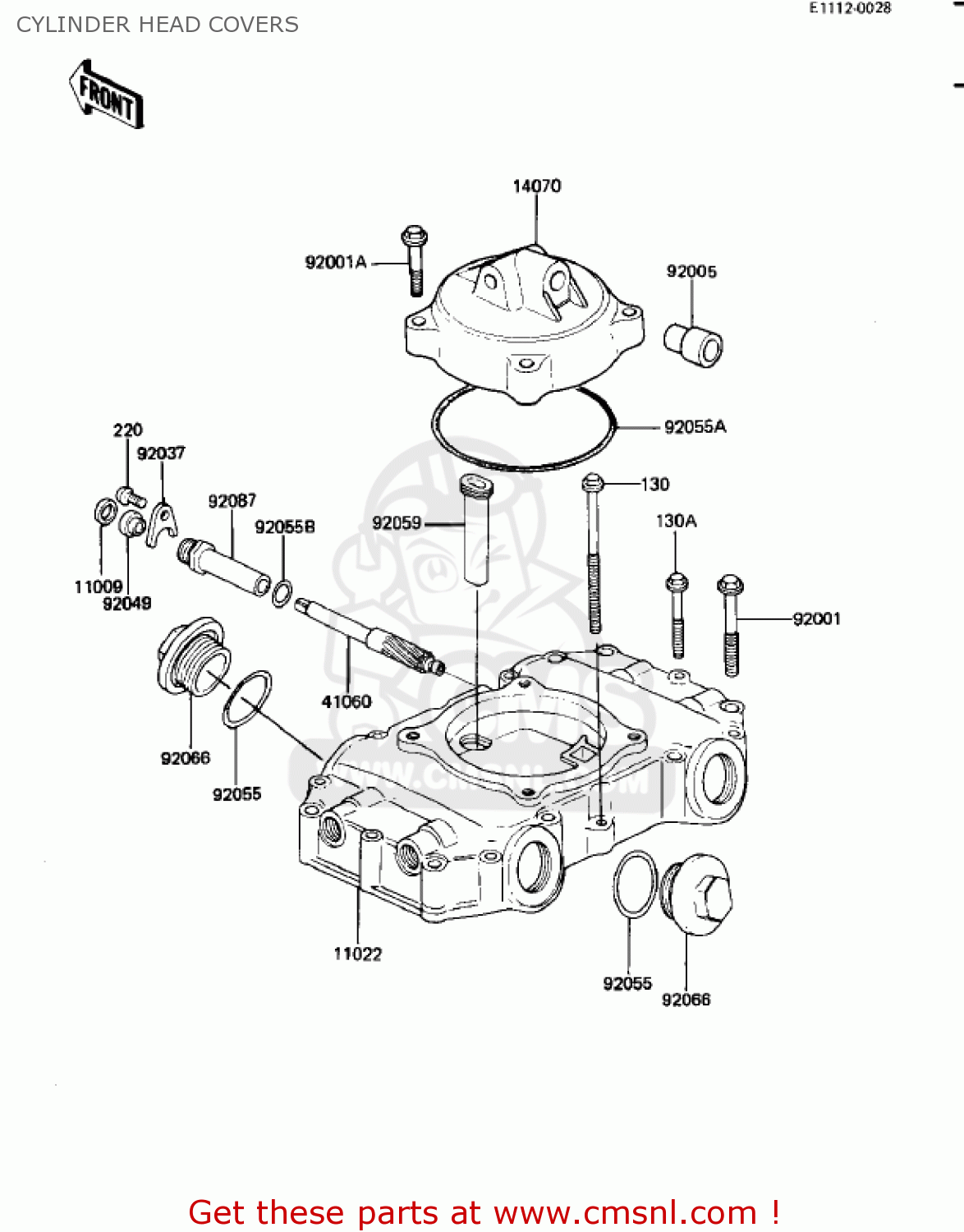 CYLINDER HEAD COVERS

E1112-0028

FRONT

14070
92001A
92005
92055A
220
92037
92087
92055B
92059
130
130A
11009
92049
92001
41060
92066
92055
11022
92055
92066

Get these parts at www.cmsnl.com !