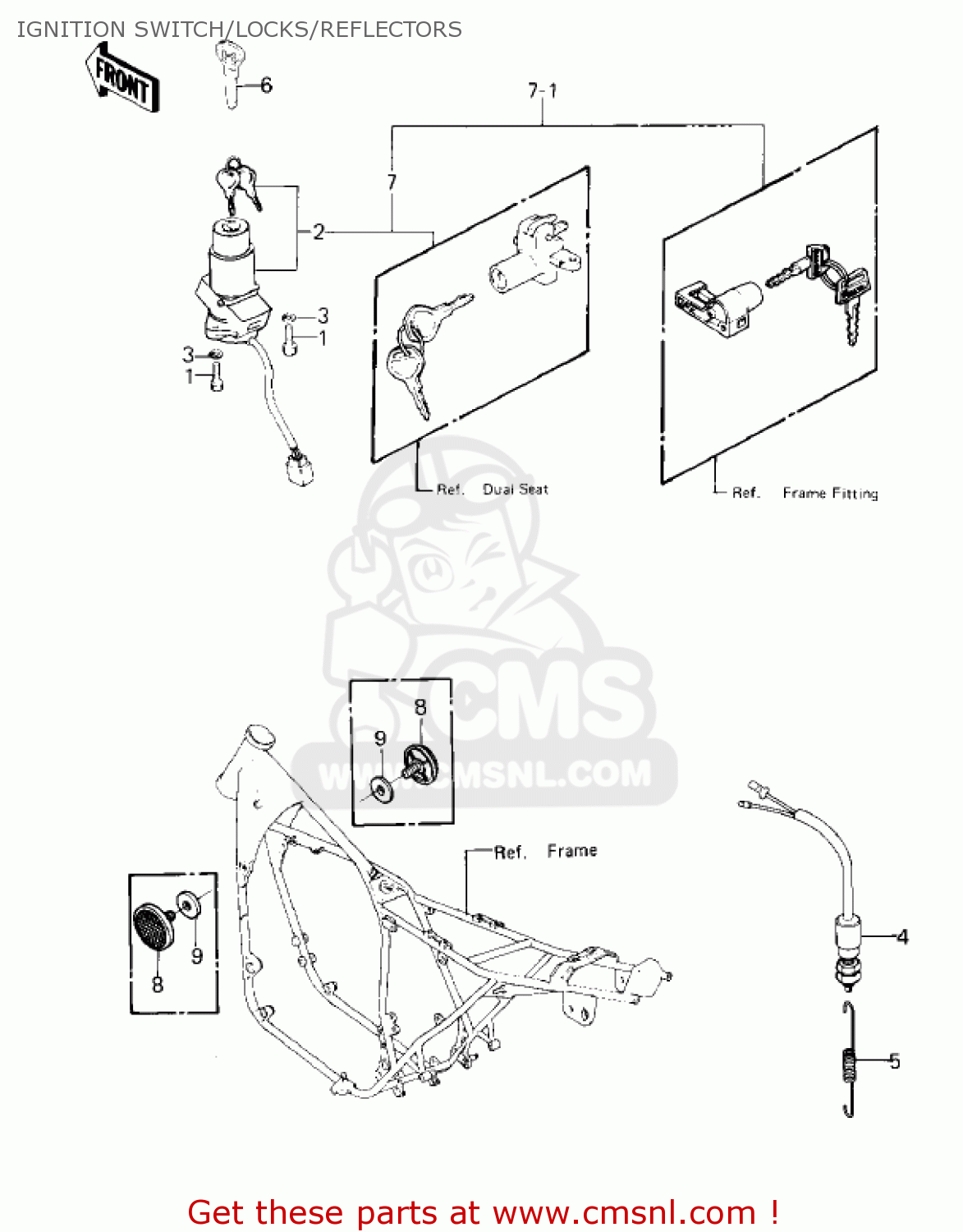 IGNITION SWITCH/LOCKS/REFLECTORS

FRONT

6

7-1

7

2

3

1

3

1

Ref. Dual Seat

Ref. Frame Fitting

CMS

WWW.CMSNL.COM

8

9

Ref. Frame

9

8

4

5

Get these parts at www.cmsnl.com !