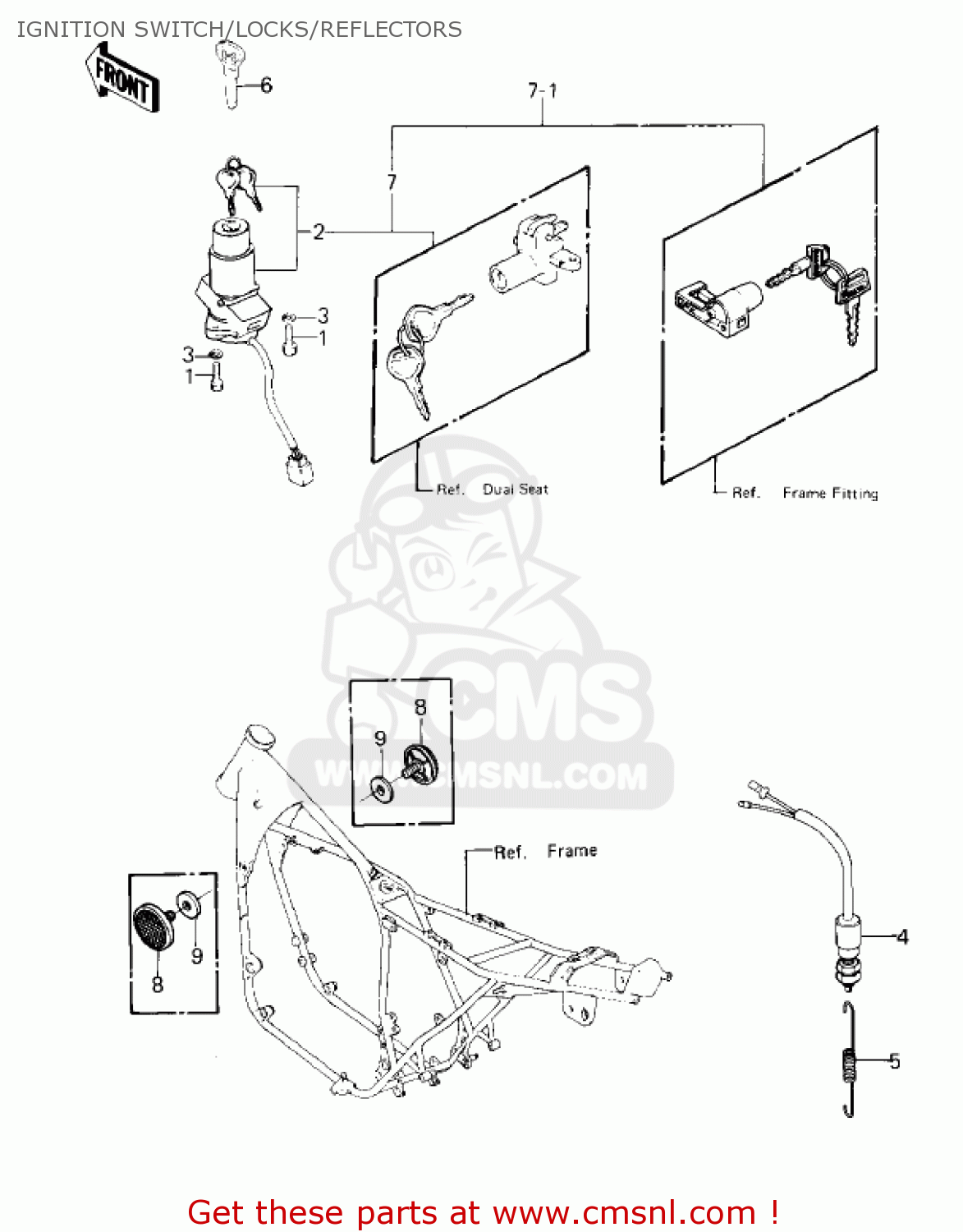 IGNITION SWITCH/LOCKS/REFLECTORS

FRONT

6

7-1

7

2

3

1

3

1

Ref. Dual Seat

Ref. Frame Fitting

CMS

WWW.CMSNL.COM

8

9

Ref. Frame

9

8

4

5

Get these parts at www.cmsnl.com !