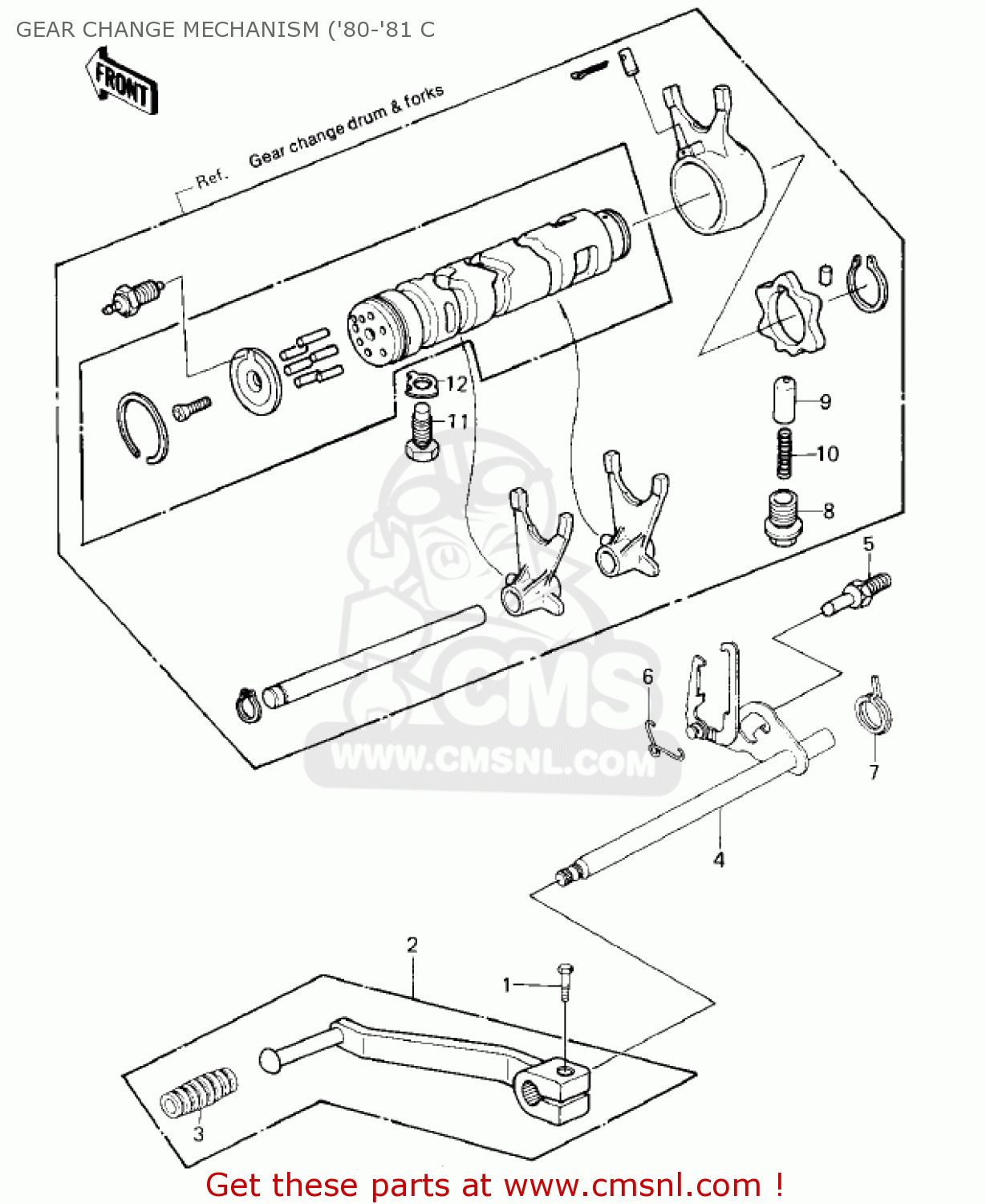 GEAR CHANGE MECHANISM ('80-'81 C

FRONT

Ref. Gear change drum & forks

12
11
9
10
8
5
6
7
4
2
1
3

CMS
WWW.CMSNL.COM

Get these parts at www.cmsnl.com !