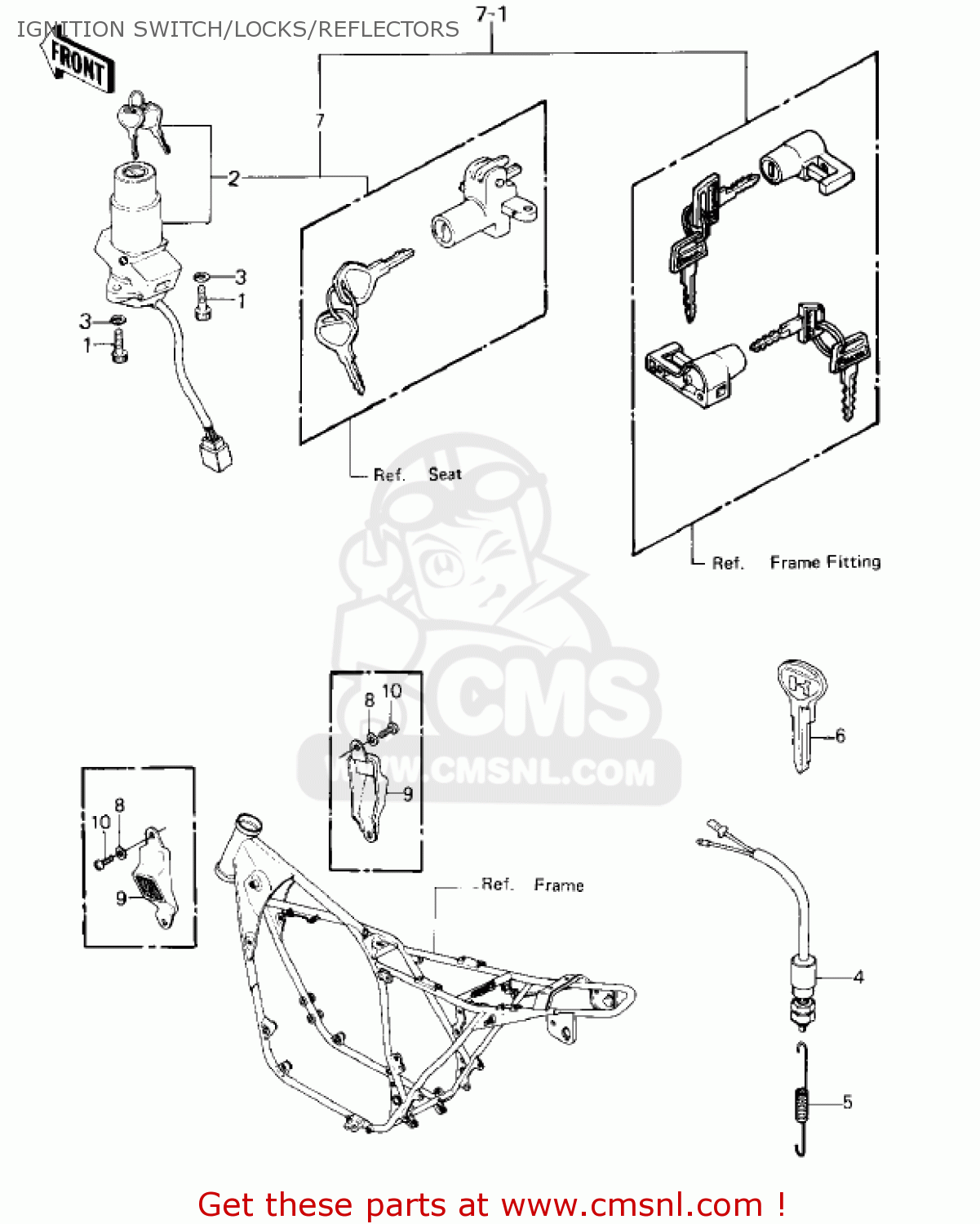 IGNITION SWITCH/LOCKS/REFLECTORS

7-1

FRONT

7

2

3

1

3

1

Ref. Seat

Ref. Frame Fitting

CMS

WWW.CMSNL.COM

8 10

9

6

10 8

9

Ref. Frame

4

5

Get these parts at www.cmsnl.com !