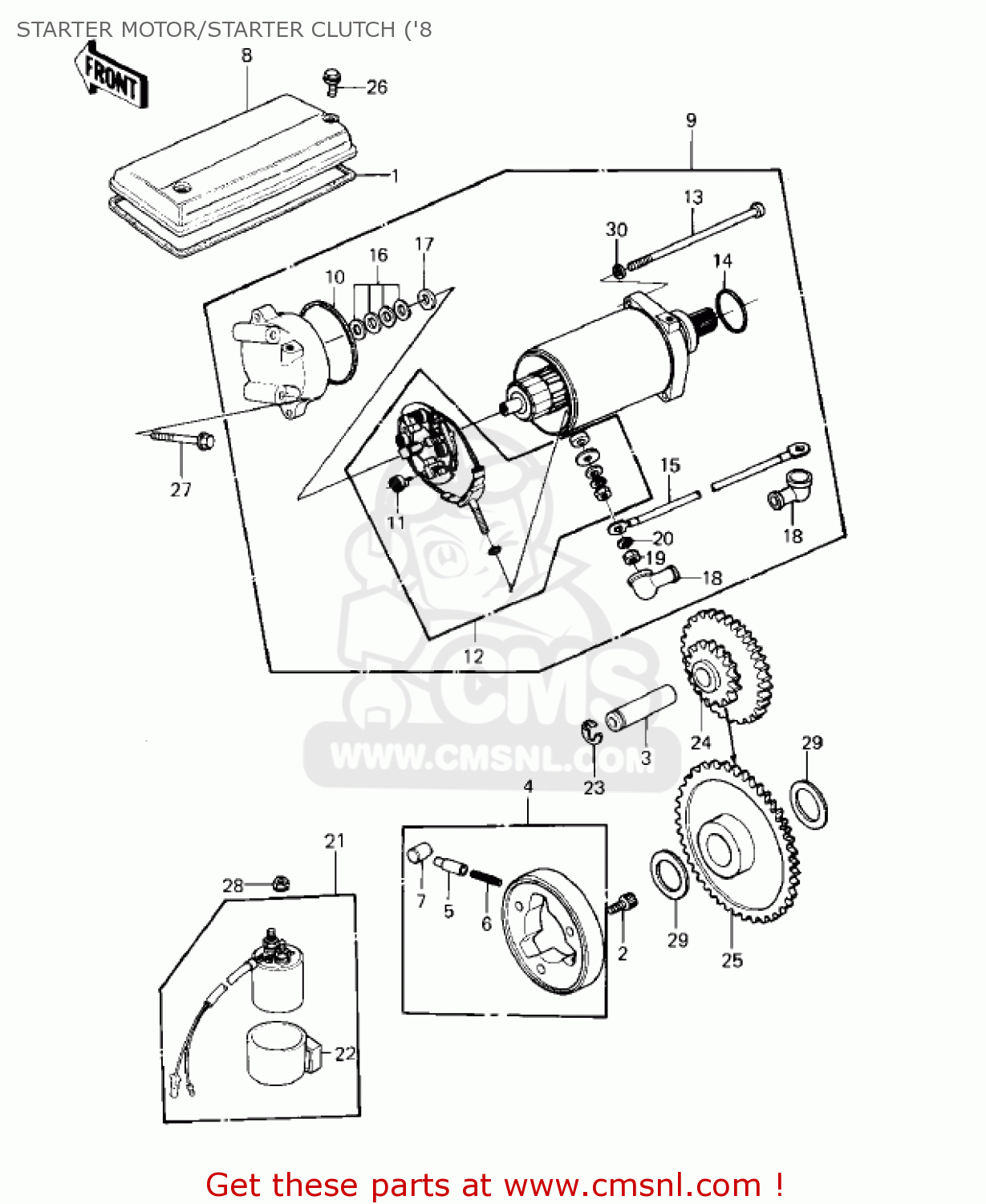 STARTER MOTOR/STARTER CLUTCH ('8

FRONT

8
26
1
9
13
30
14
10
16
17
27
11
15
18
20
19
18
12
CMS
WWW.CMSNL.COM
24
3
23
29
4
21
28
7
5
6
2
29
25
22

Get these parts at www.cmsnl.com !