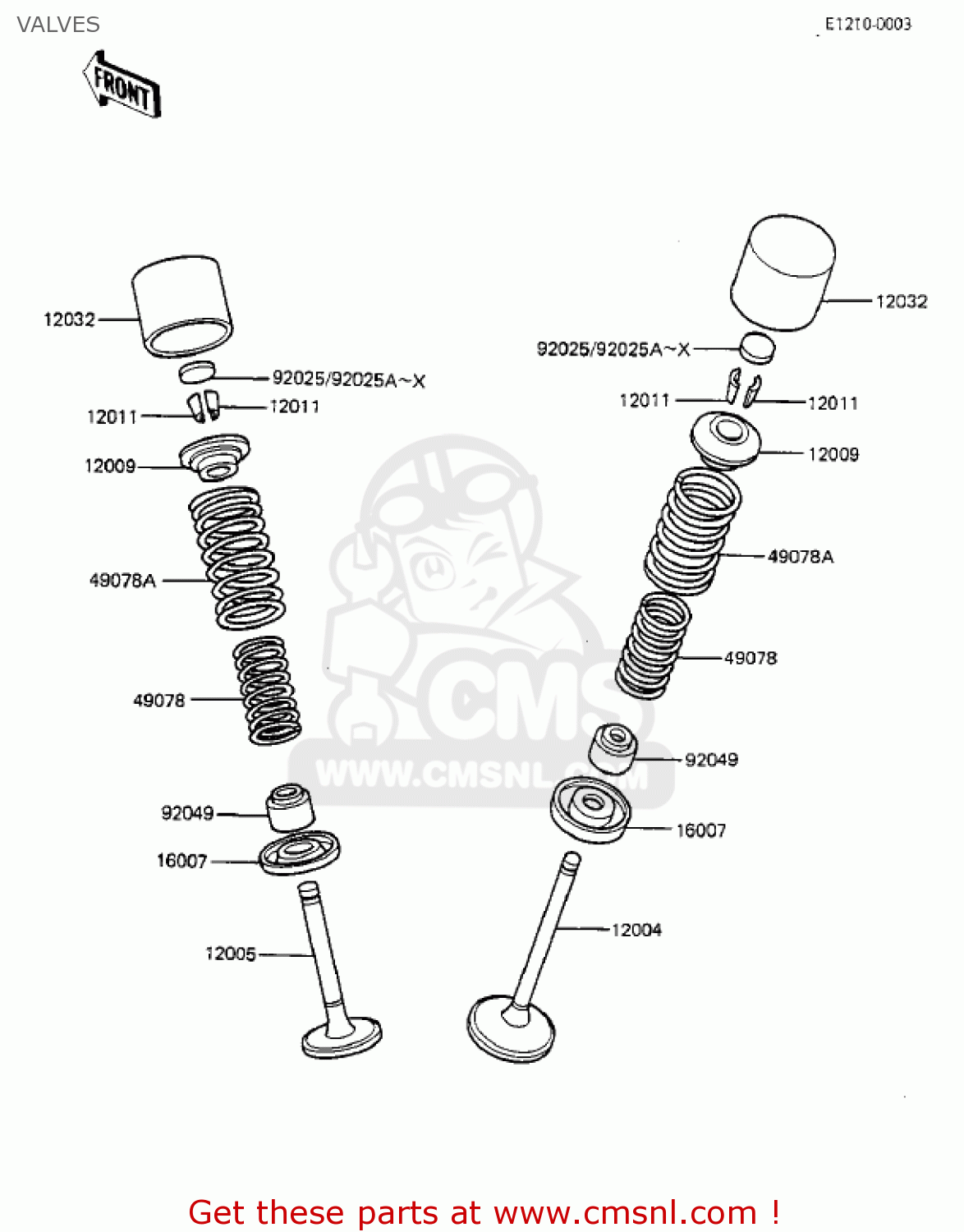 VALVES

E1210-0003

FRONT

12032

92025/92025A~X

12011

12011

12009

49078A

49078

92049

16007

12005

12032

92025/92025A~X

12011

12011

12009

49078A

49078

92049

16007

12004

CMS

WWW.CMSNL.COM

Get these parts at www.cmsnl.com !