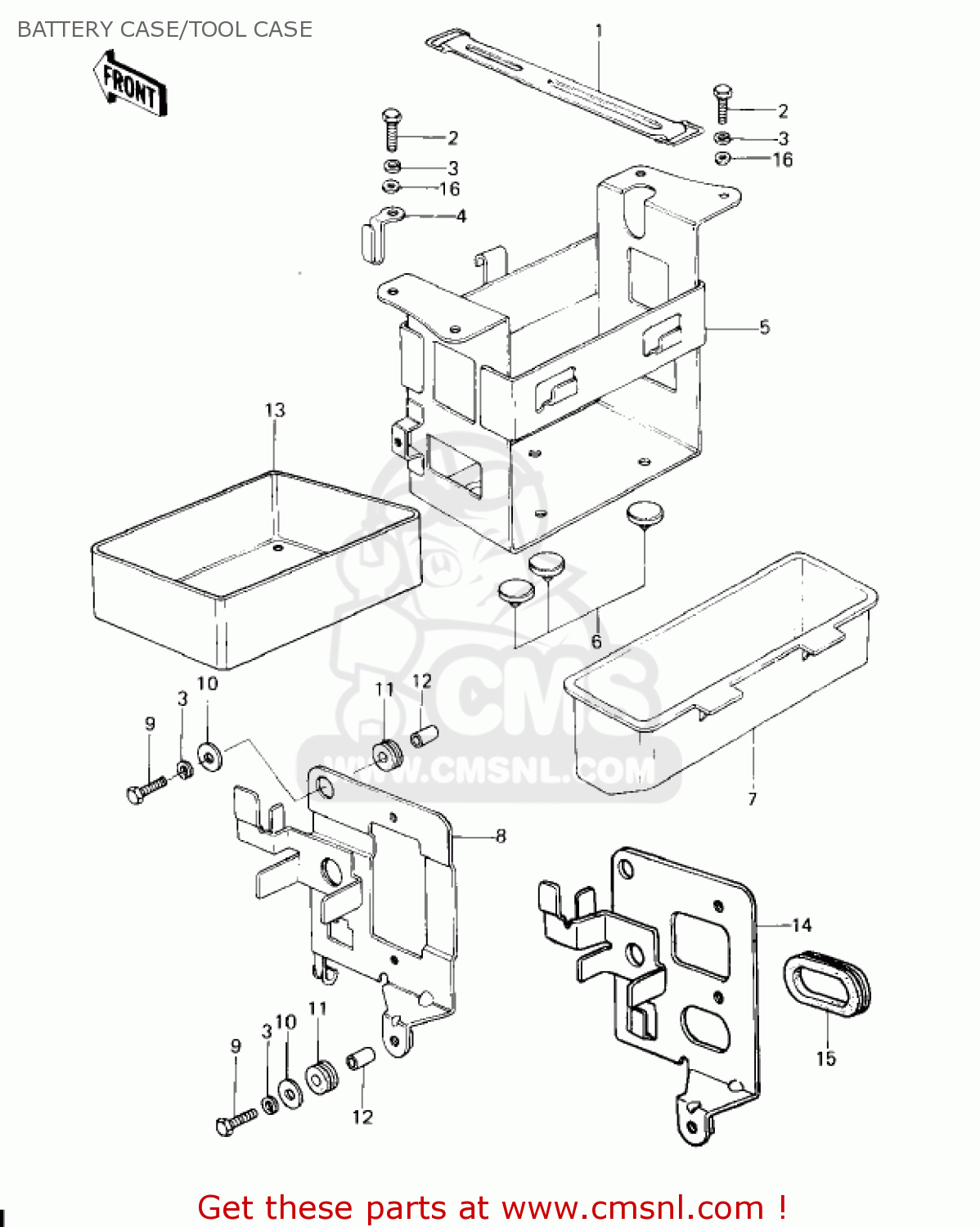 BATTERY CASE/TOOL CASE

FRONT

1
2
3
16
2
3
16
4
5
13
6
7
10
3
9
11
12
8
14
15
9
3
10
11
12

CMS
WWW.CMSNL.COM

Get these parts at www.cmsnl.com !