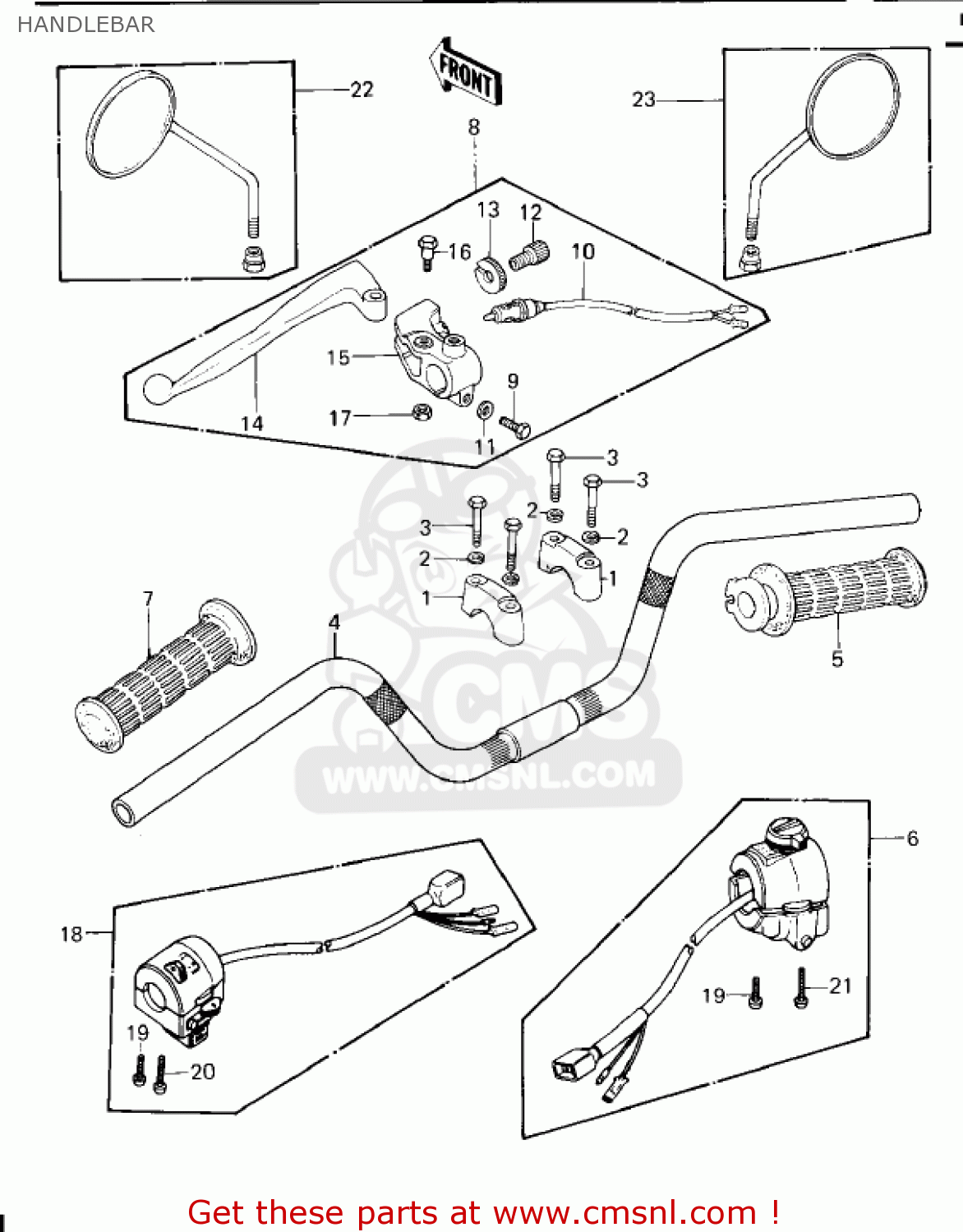 HANDLEBAR

FRONT

22

23

8

13

12

16

10

15

9

14

17

11

3

3

2

3

2

2

1

1

7

4

5

CMS
WWW.CMSNL.COM

6

18

19

21

19

20

Get these parts at www.cmsnl.com !